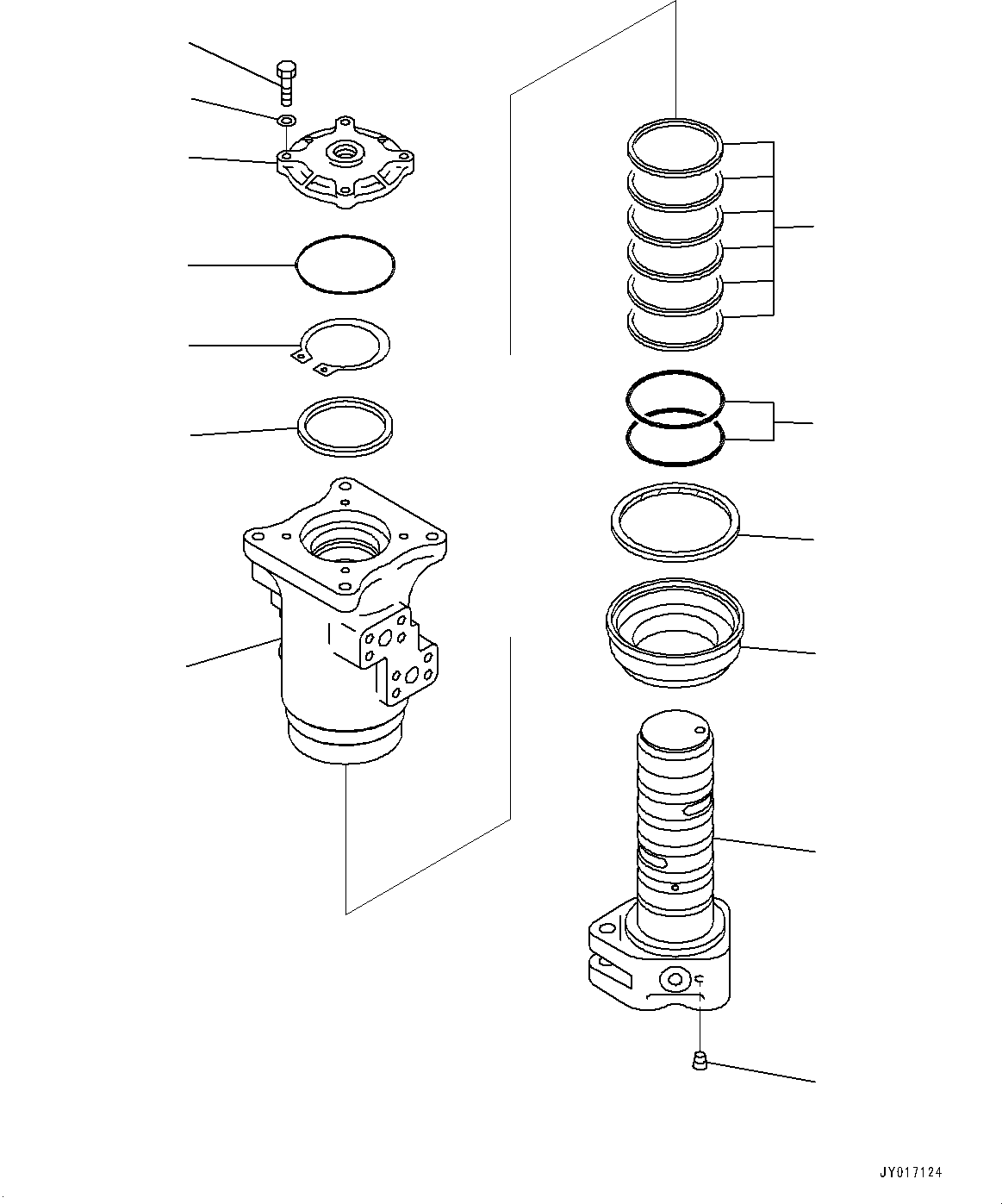 JY017124