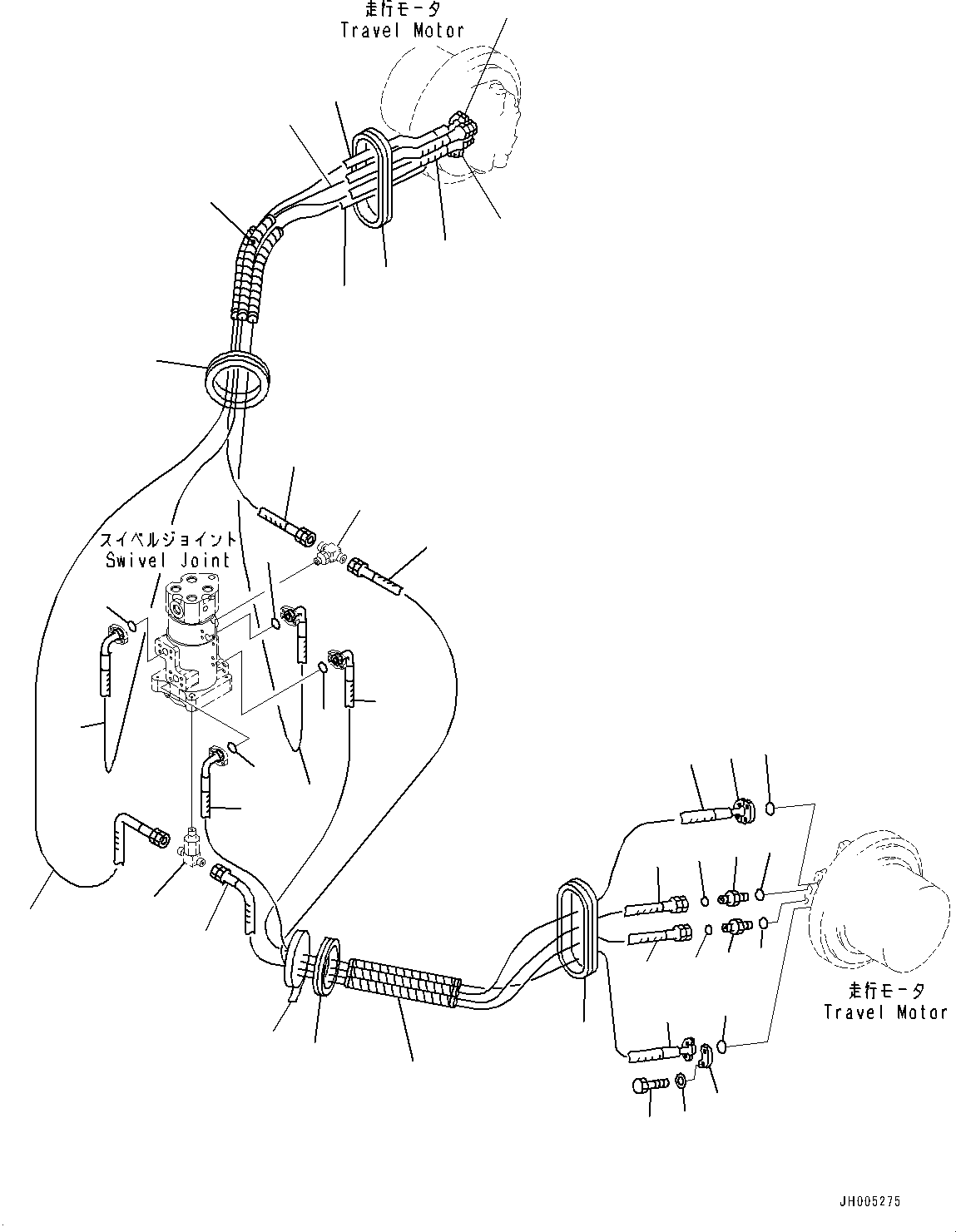 走行モータ
Travel Motor

スイベルジョイント
Swivel Joint

走行モータ
Travel Motor

JH005275