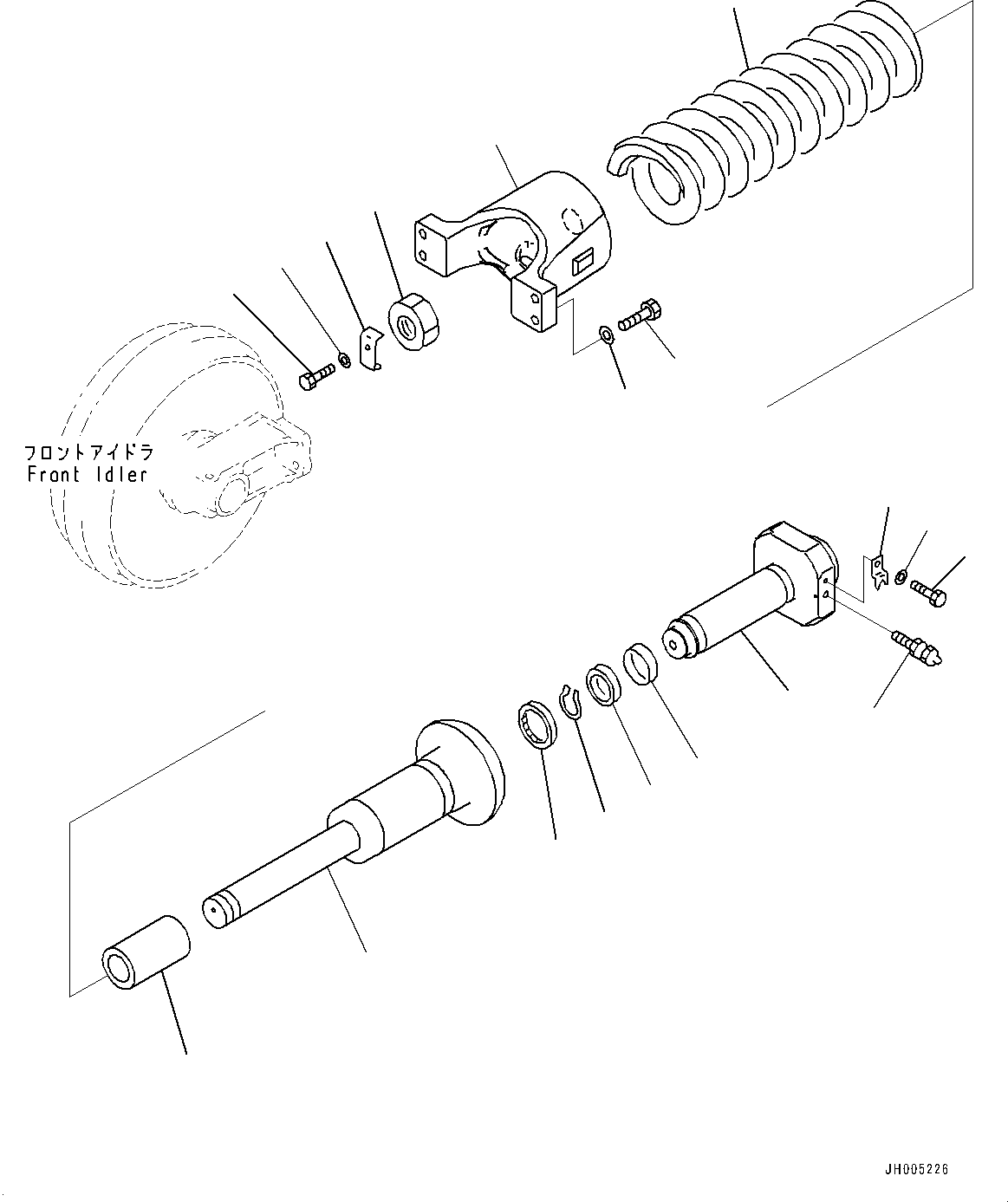 フロントアイドラ
Front Idler

JH005226