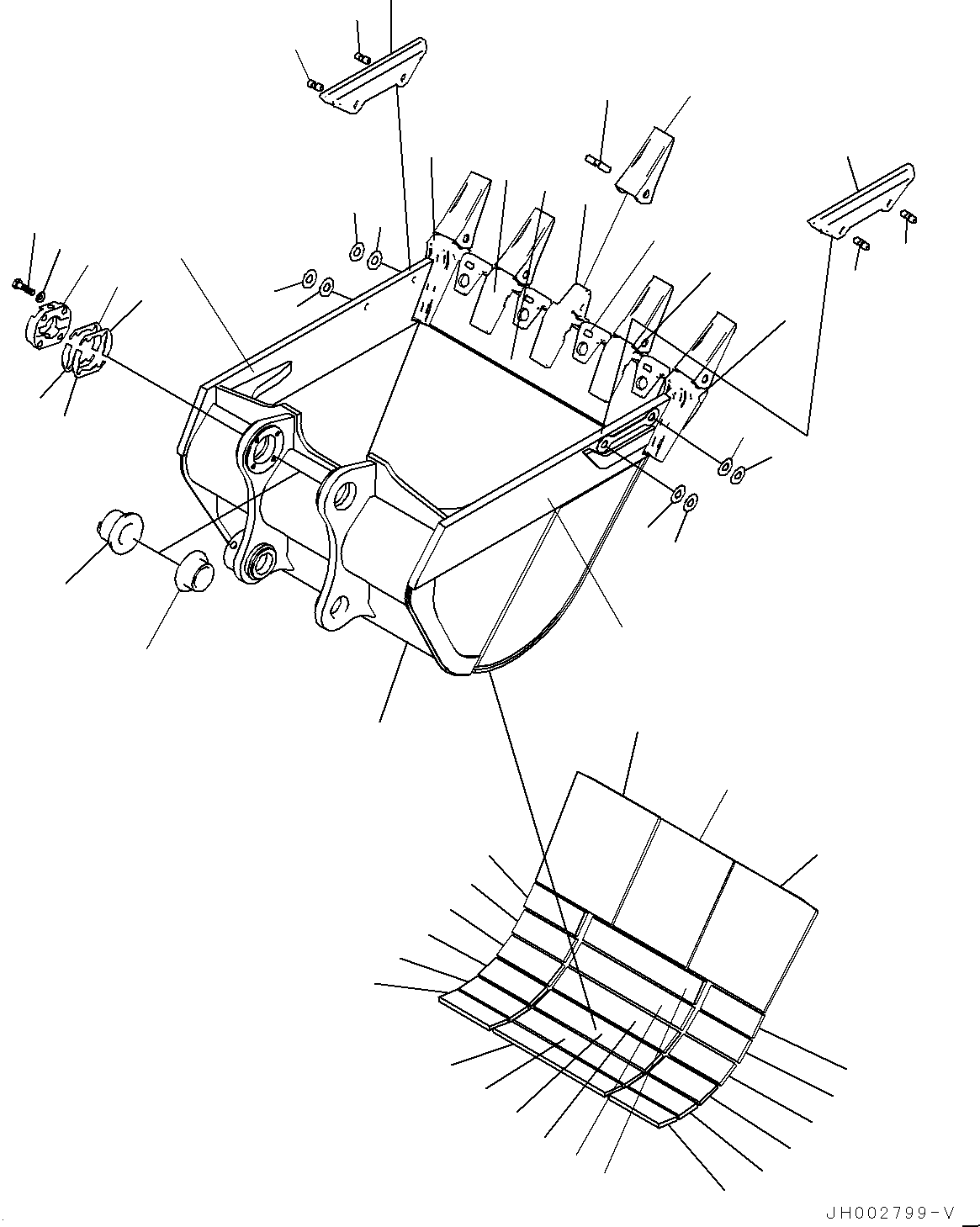 JH002799-V