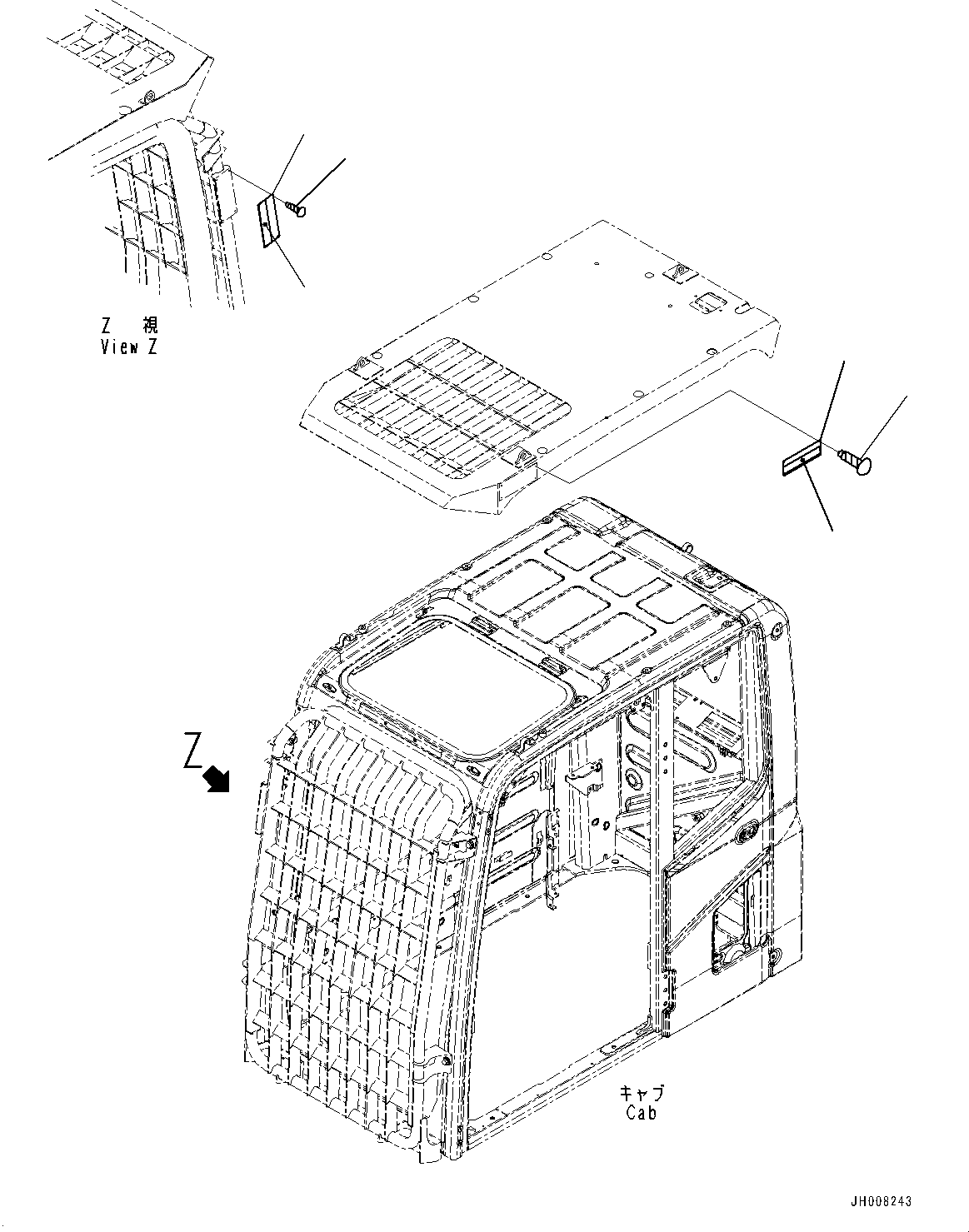 Z 視
View Z

Z

キャブ
Cab

JH008243