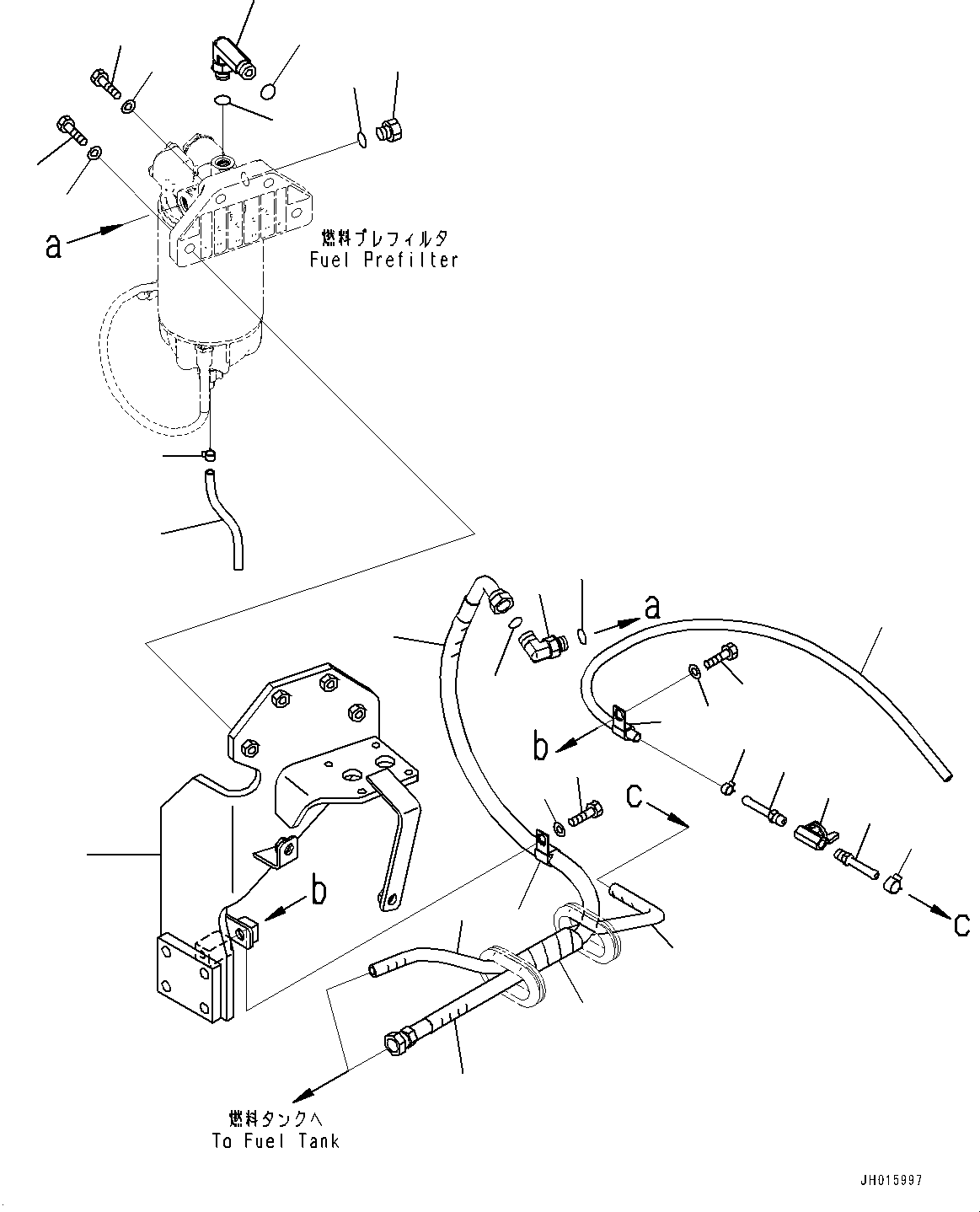 a

燃料プレフィルタ
Fuel Prefilter

a

b

c

b

c

燃料タンクへ
To Fuel Tank

JH015997