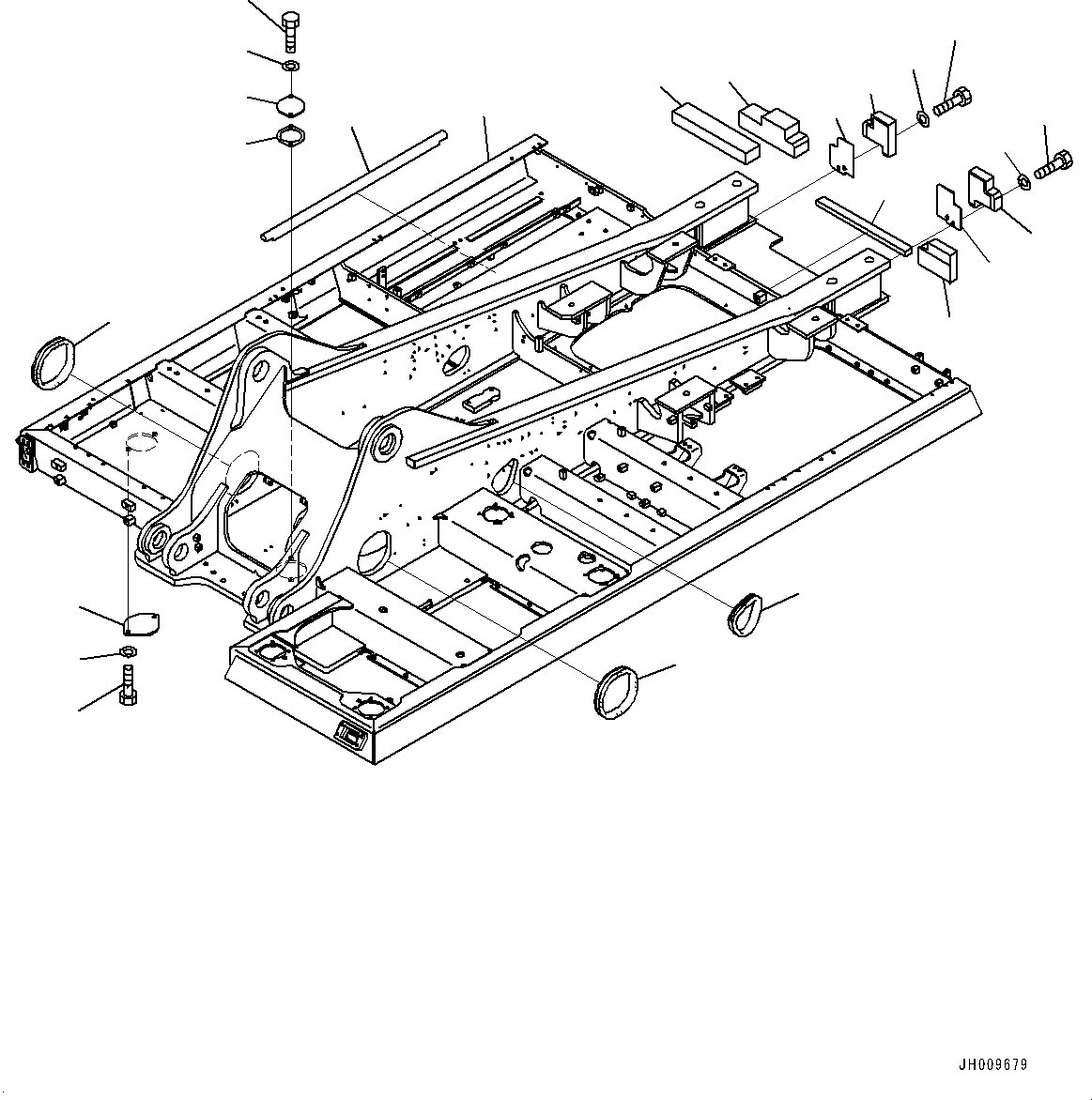 JH009679