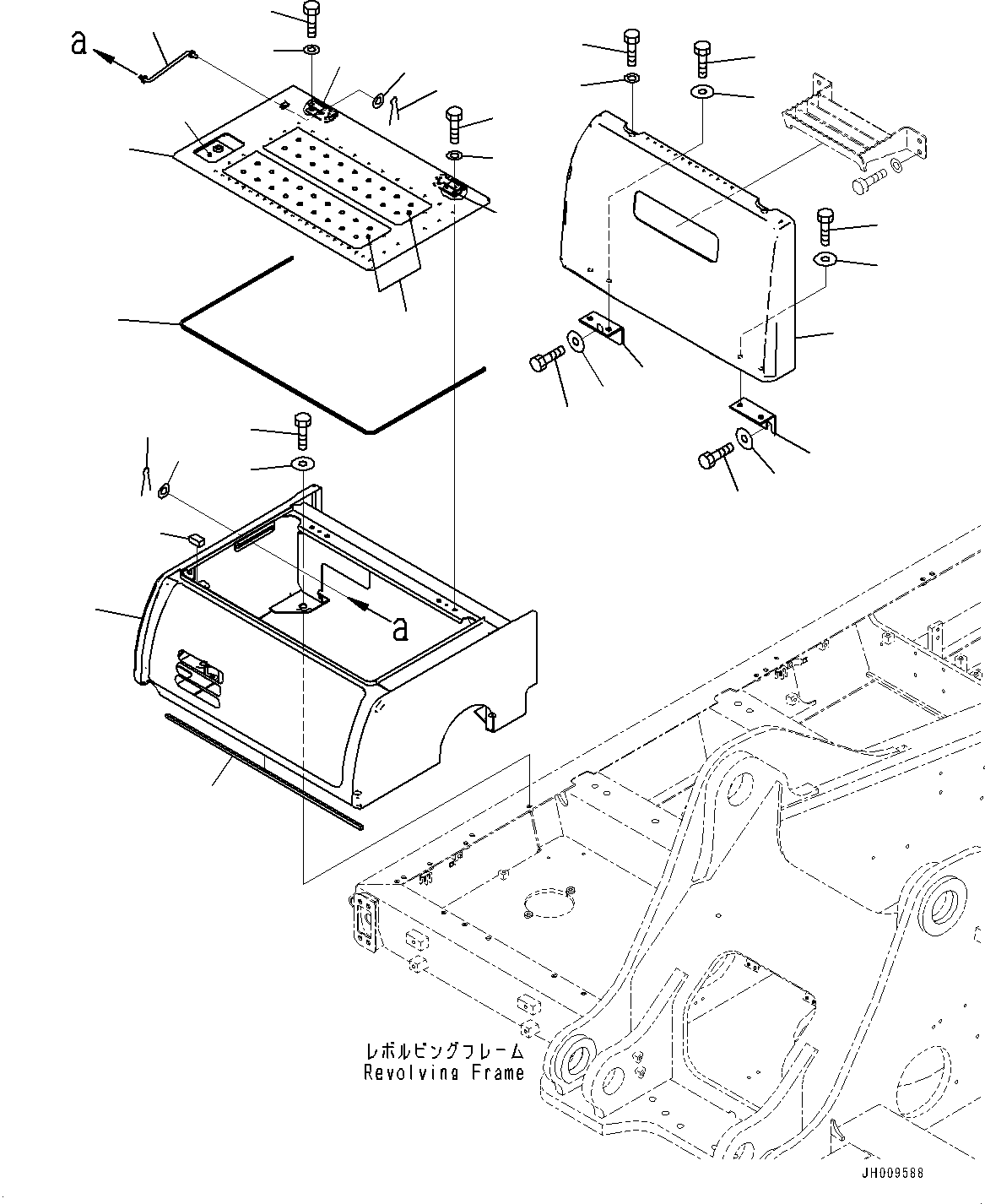 a

a

レボルビングフレーム
Revolving Frame

JH009588