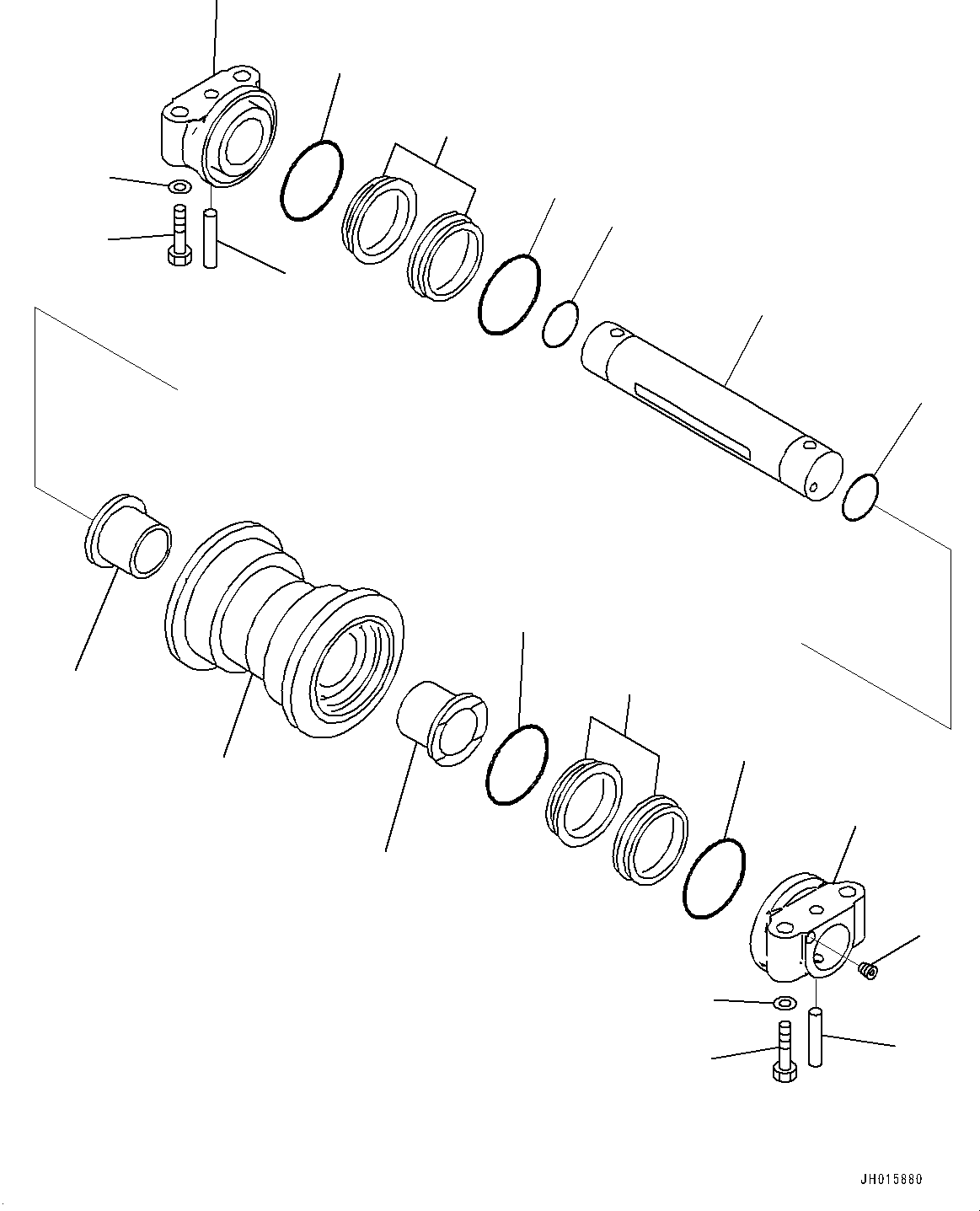 JH015880