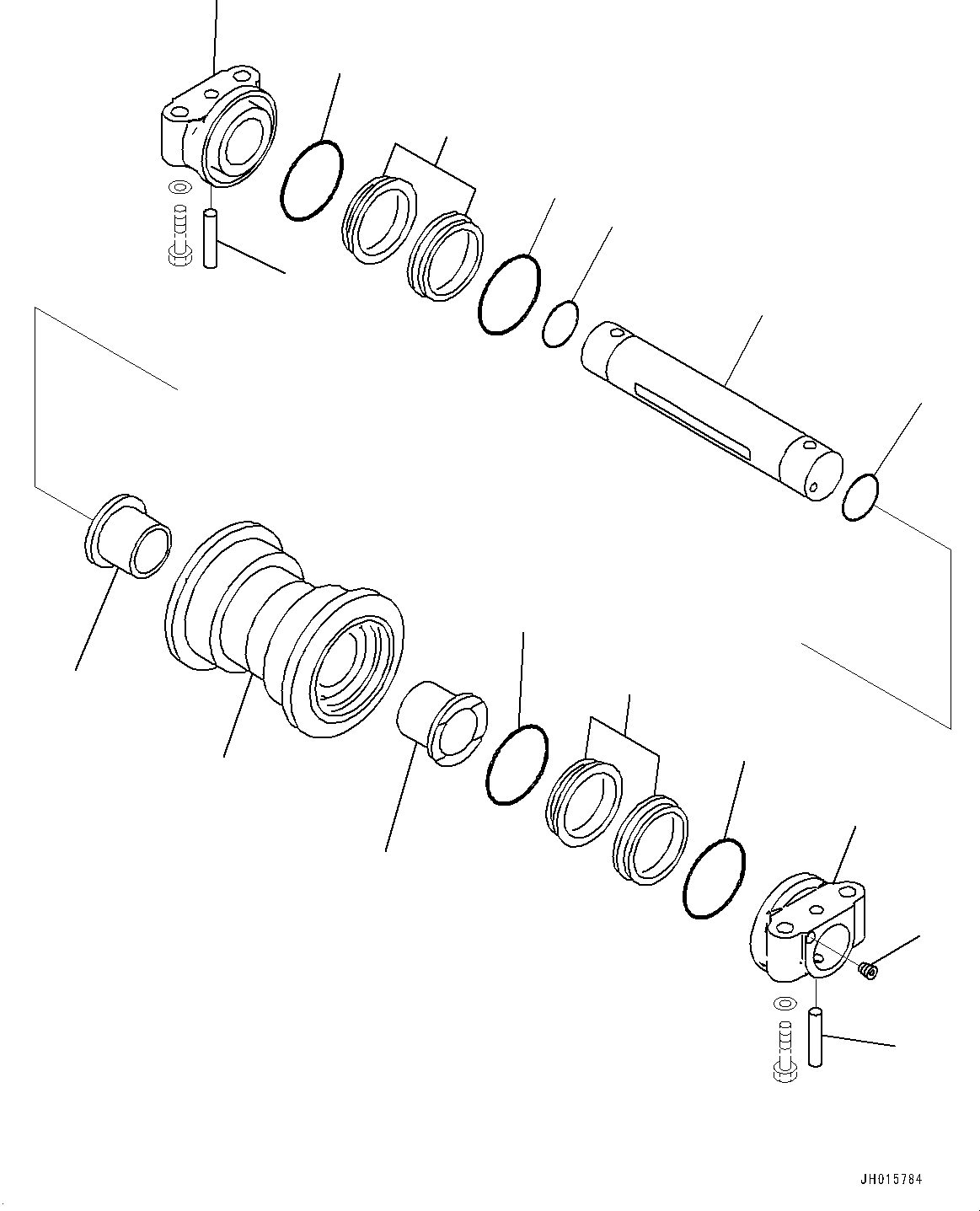 JH015784