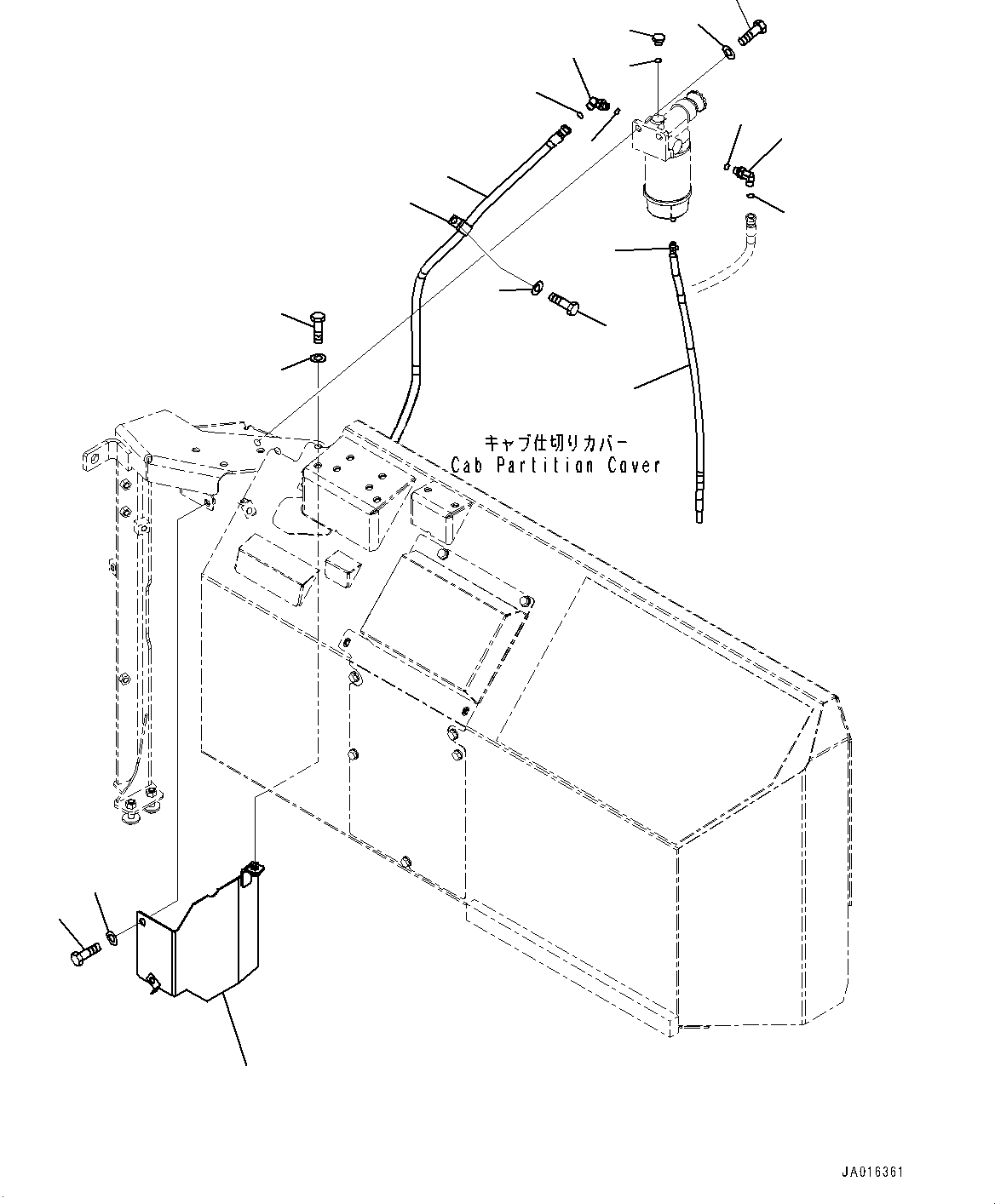 キャブ仕切りカバー
Cab Partition Cover

JA016361