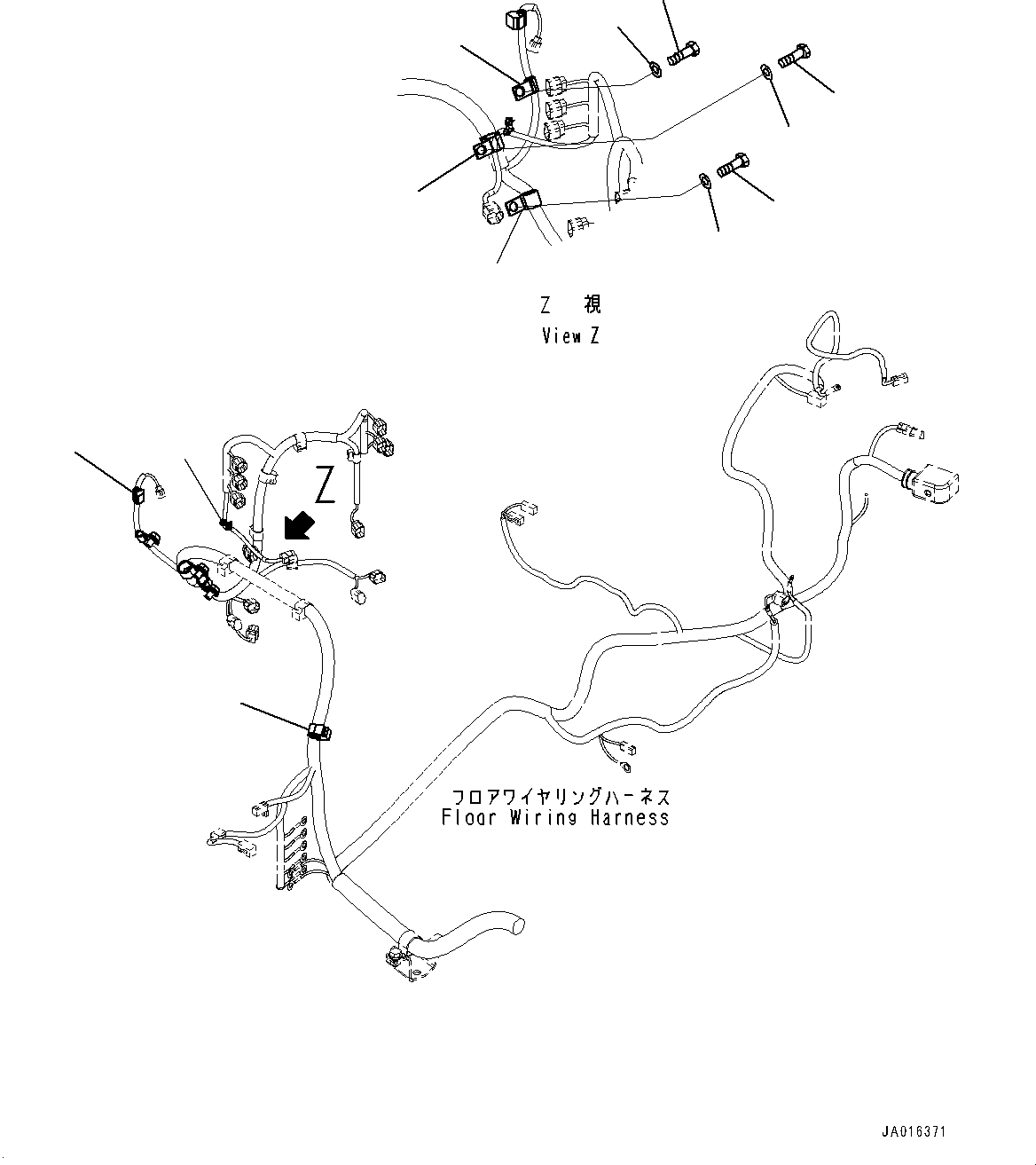 Z 視
View Z

Z

フロアワイヤリングハーネス
Floor Wiring Harness

JA016371