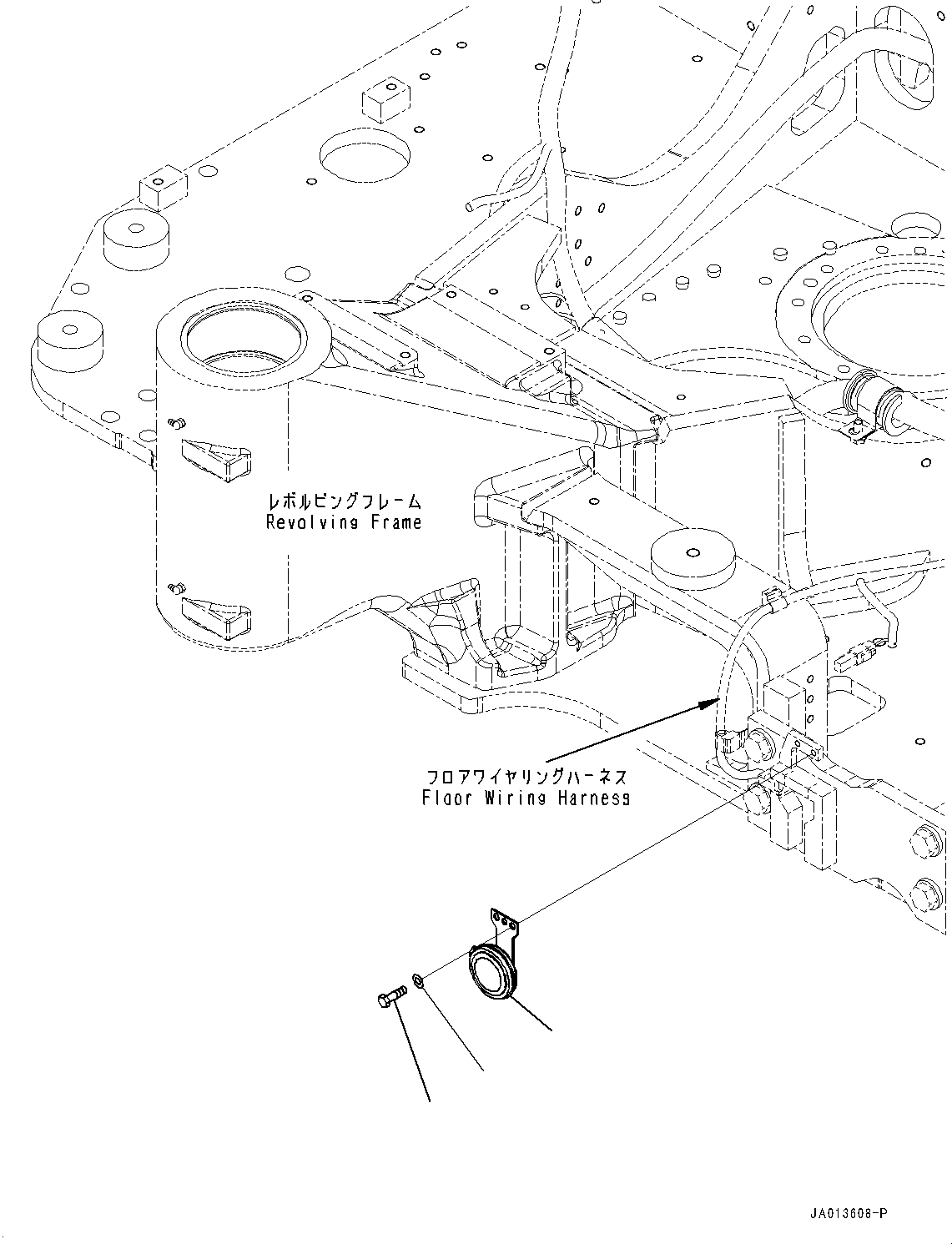 レボルビングフレーム
Revolving Frame

フロアワイヤリングハーネス
Floor Wiring Harness

JA013608-P