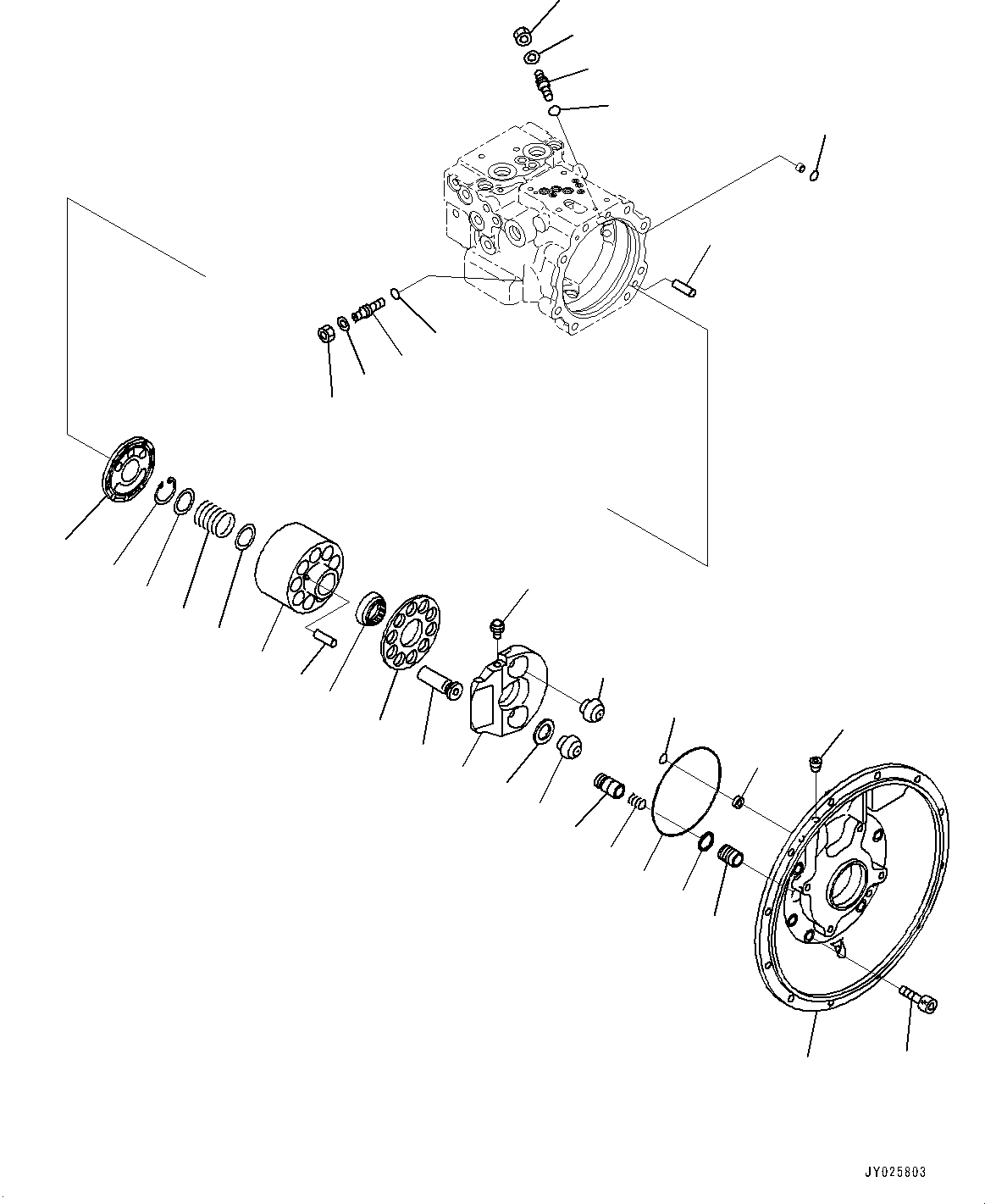 JY025803