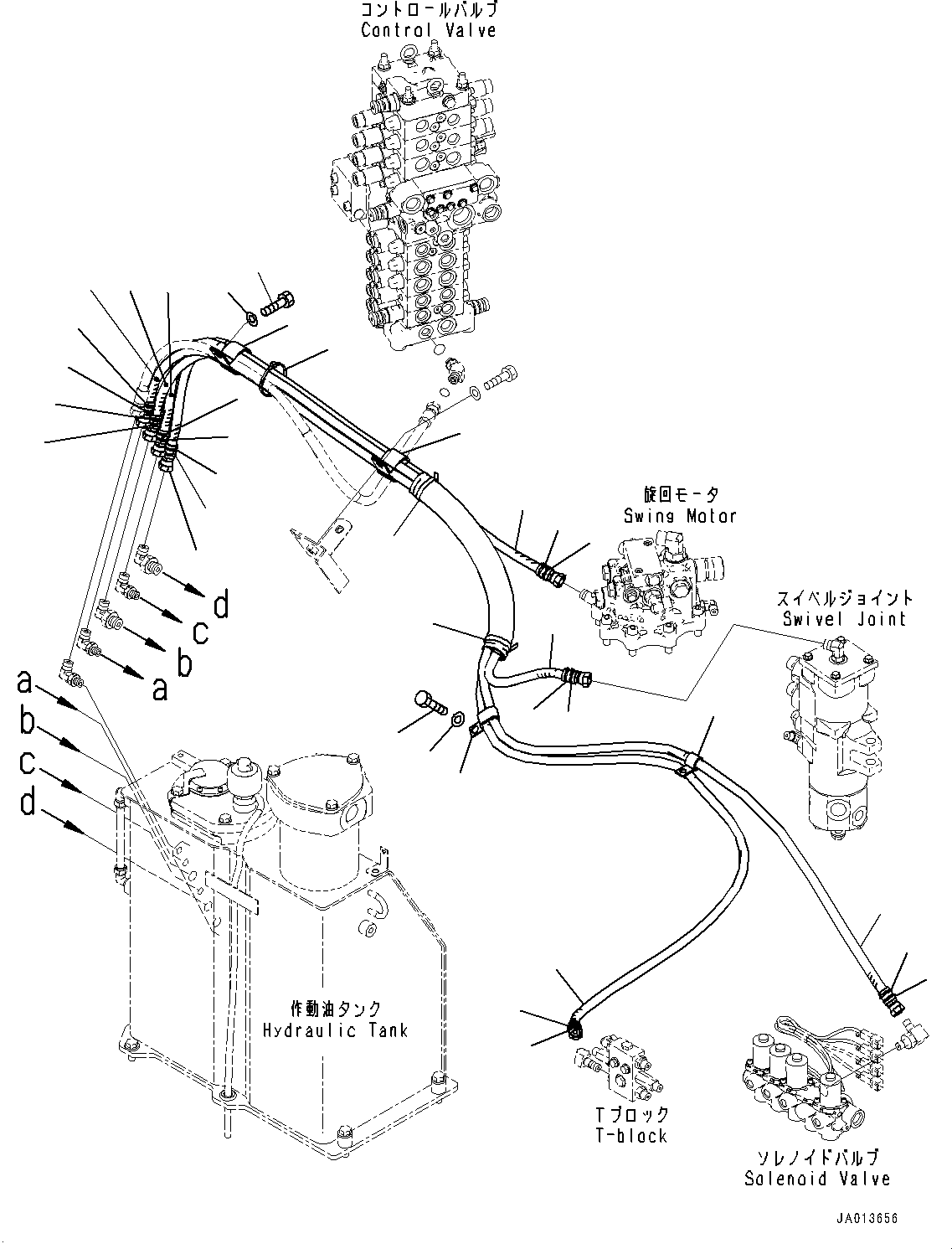 コントロールバルブ
Control Valve

旋回モータ
Swing Motor

スイベルジョイント
Swivel Joint

d
c
b
a

a
b
c
d

作動油タンク
Hydraulic Tank

Tブロック
T-block

ソレノイドバルブ
Solenoid Valve

JA013656