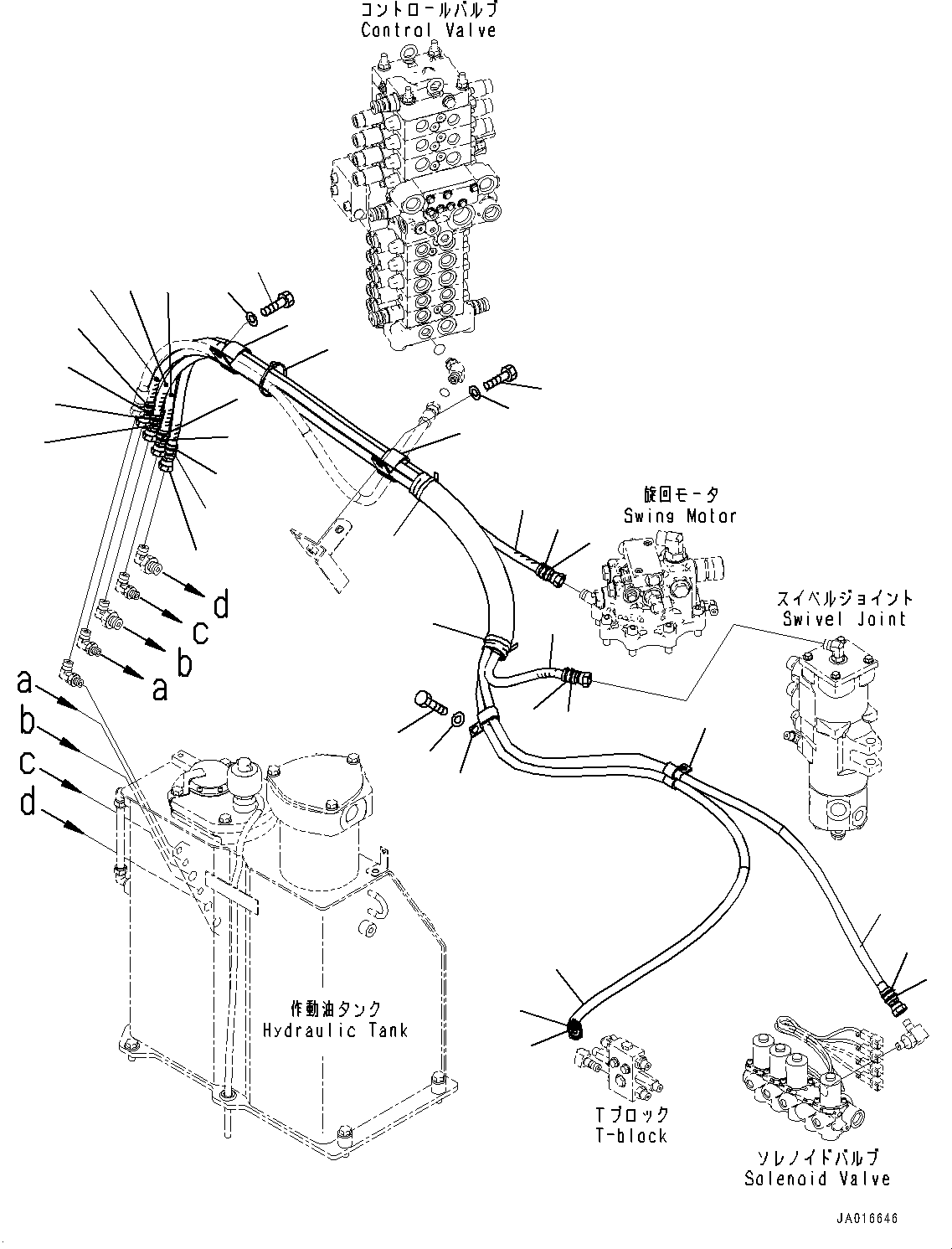 コントロールバルブ
Control Valve

旋回モータ
Swing Motor

スイベルジョイント
Swivel Joint

d
c
b
a

a
b
c
d

作動油タンク
Hydraulic Tank

Tブロック
T-block

ソレノイドバルブ
Solenoid Valve

JA016646