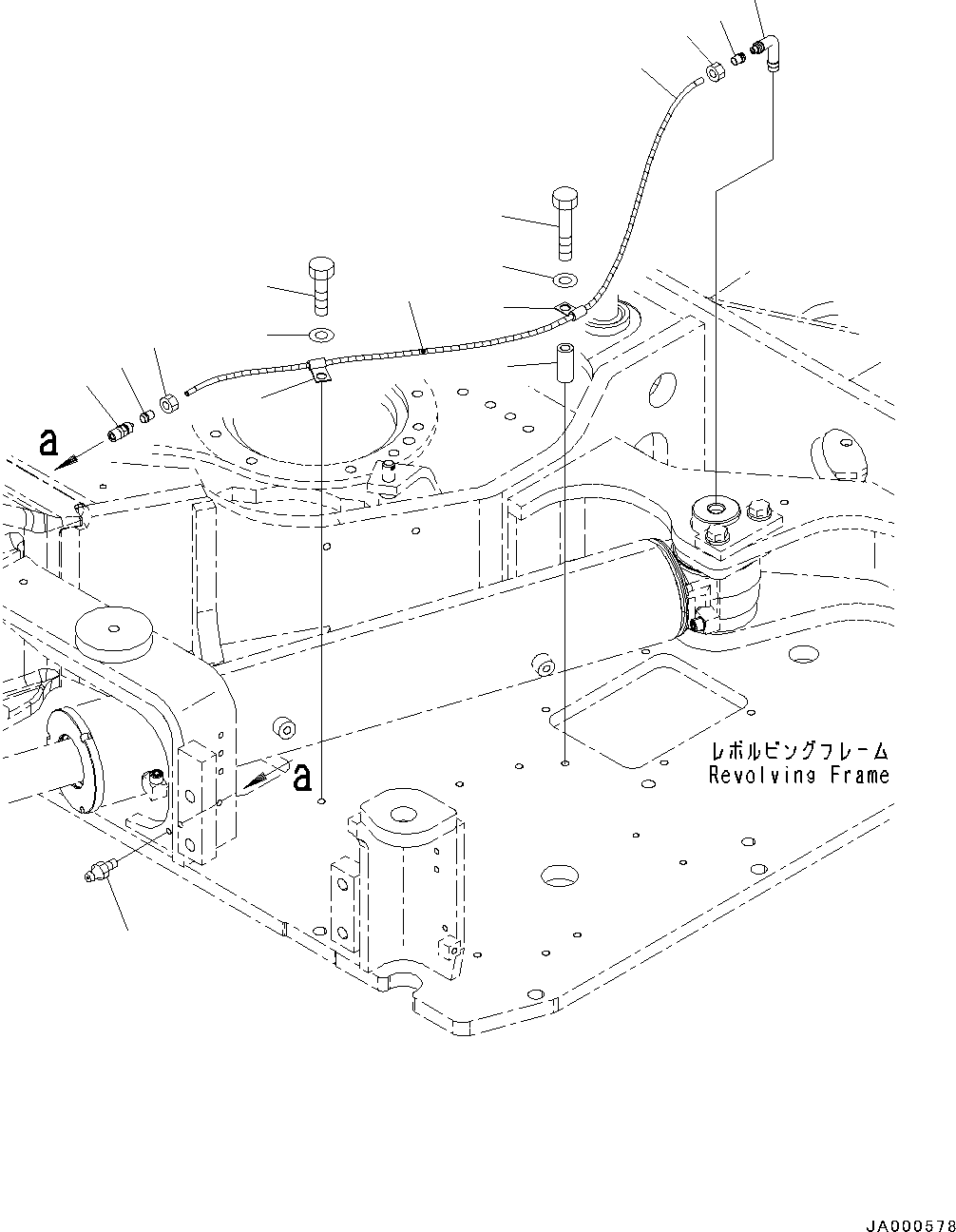 a

a

レボルビングフレーム
Revolving Frame

JA000578