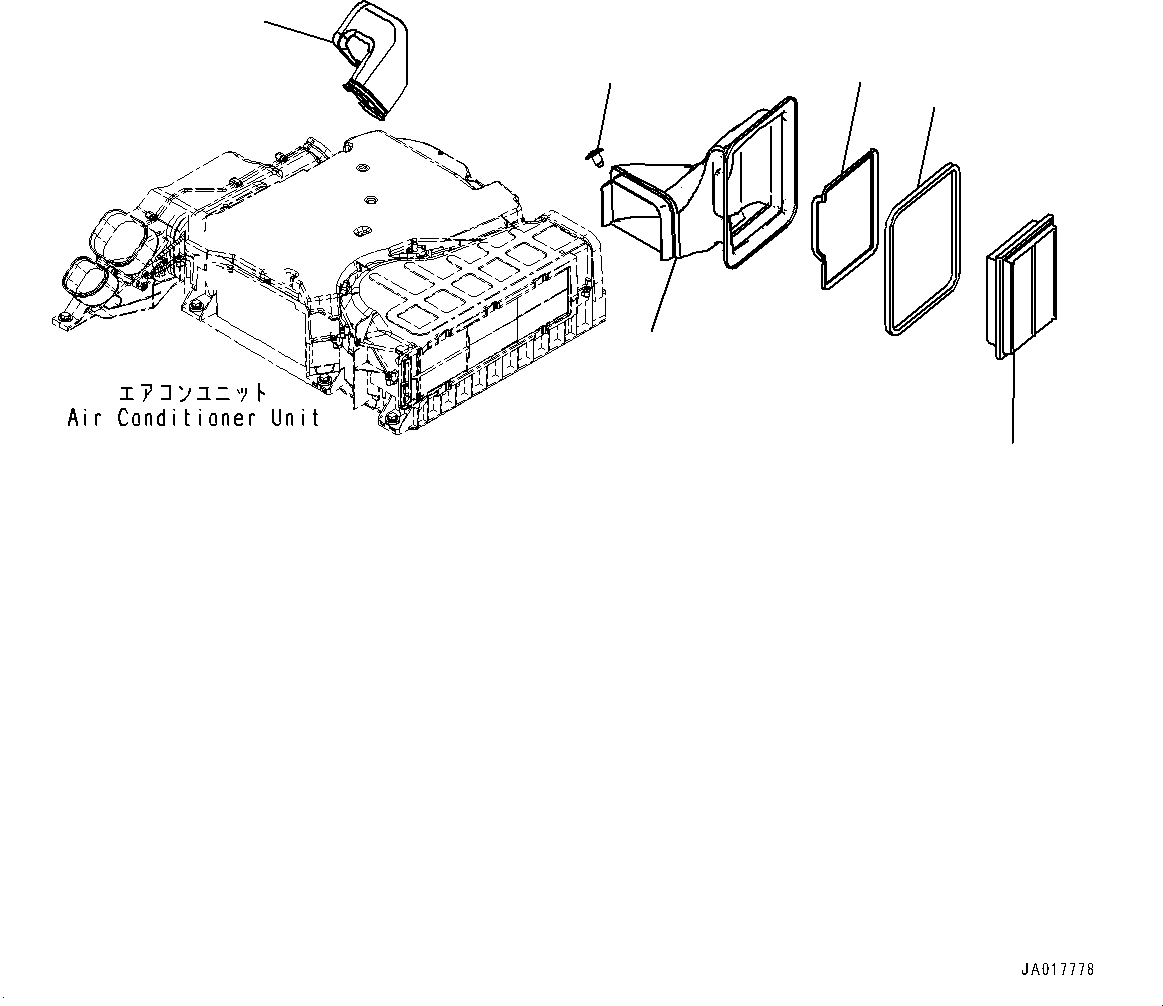 エアコンユニット
Air Conditioner Unit

JA017778