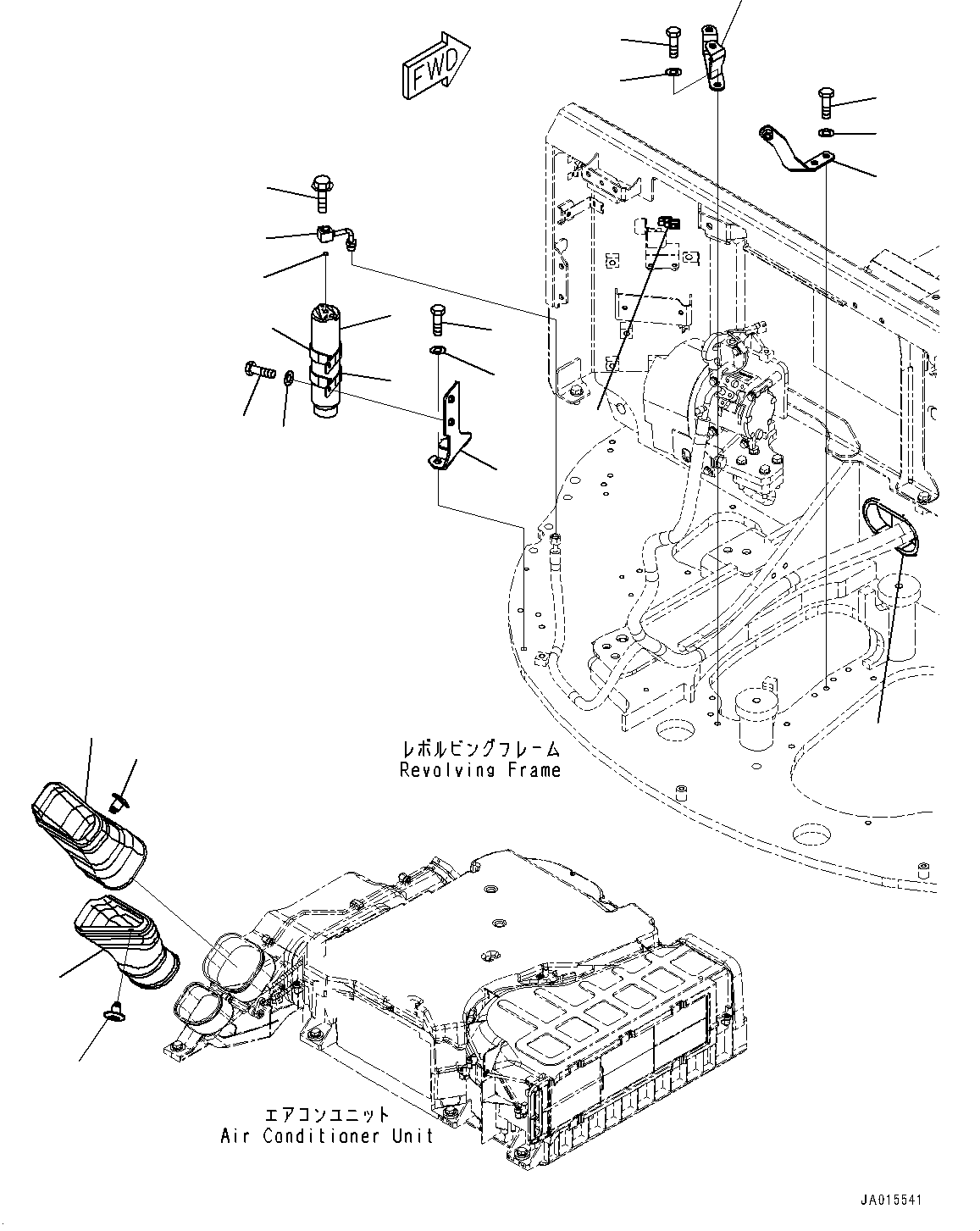 FWD

レボルビングフレーム
Revolving Frame

エアコンユニット
Air Conditioner Unit

JA015541