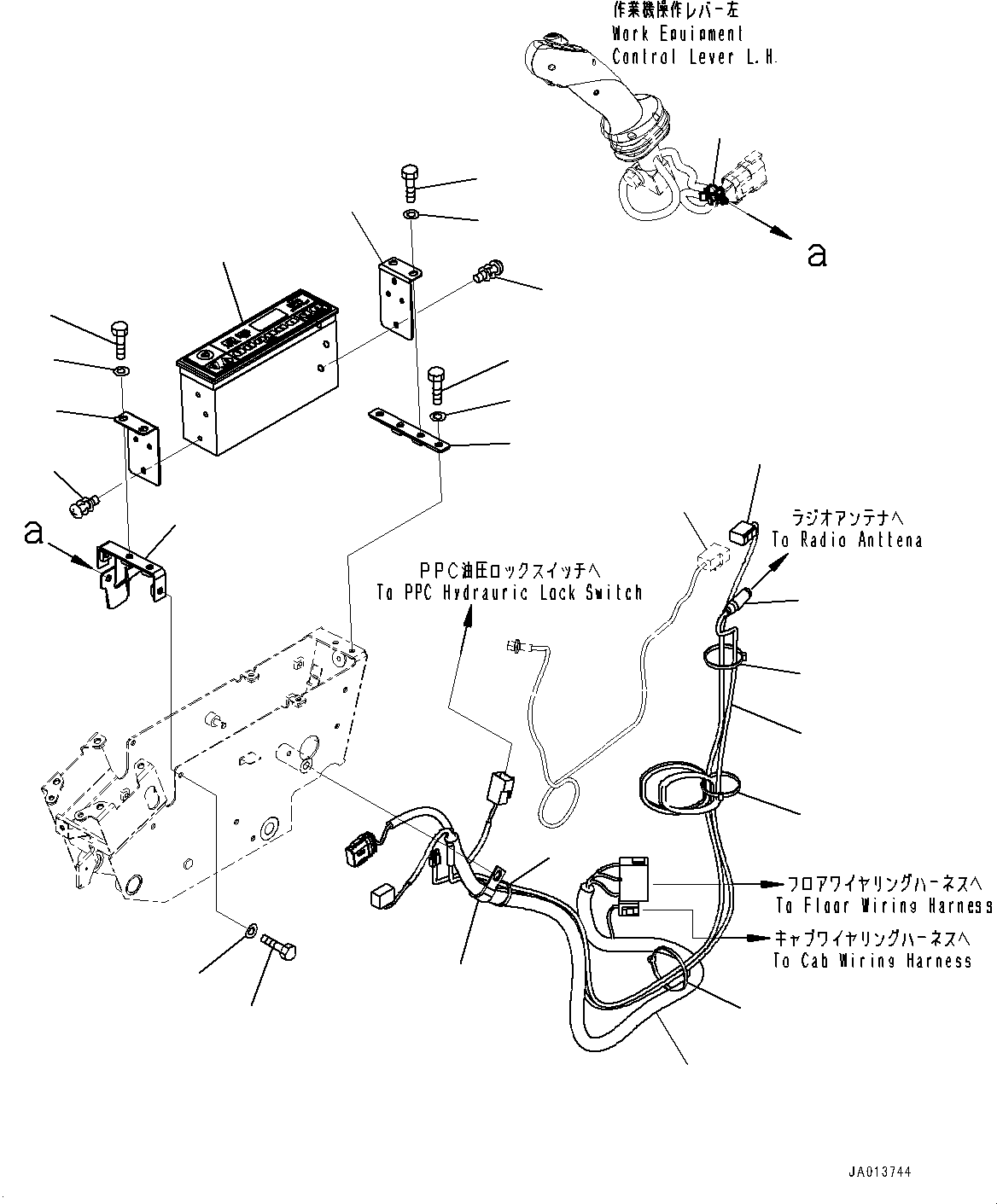 作業機操作レバー左
Work Equipment
Control Lever L.H.

a

a

ラジオアンテナへ
To Radio Anttena

PPC油圧ロックスイッチへ
To PPC Hydrauric Lock Switch

フロアワイヤリングハーネスへ
To Floor Wiring Harness

キャブワイヤリングハーネスへ
To Cab Wiring Harness

JA013744