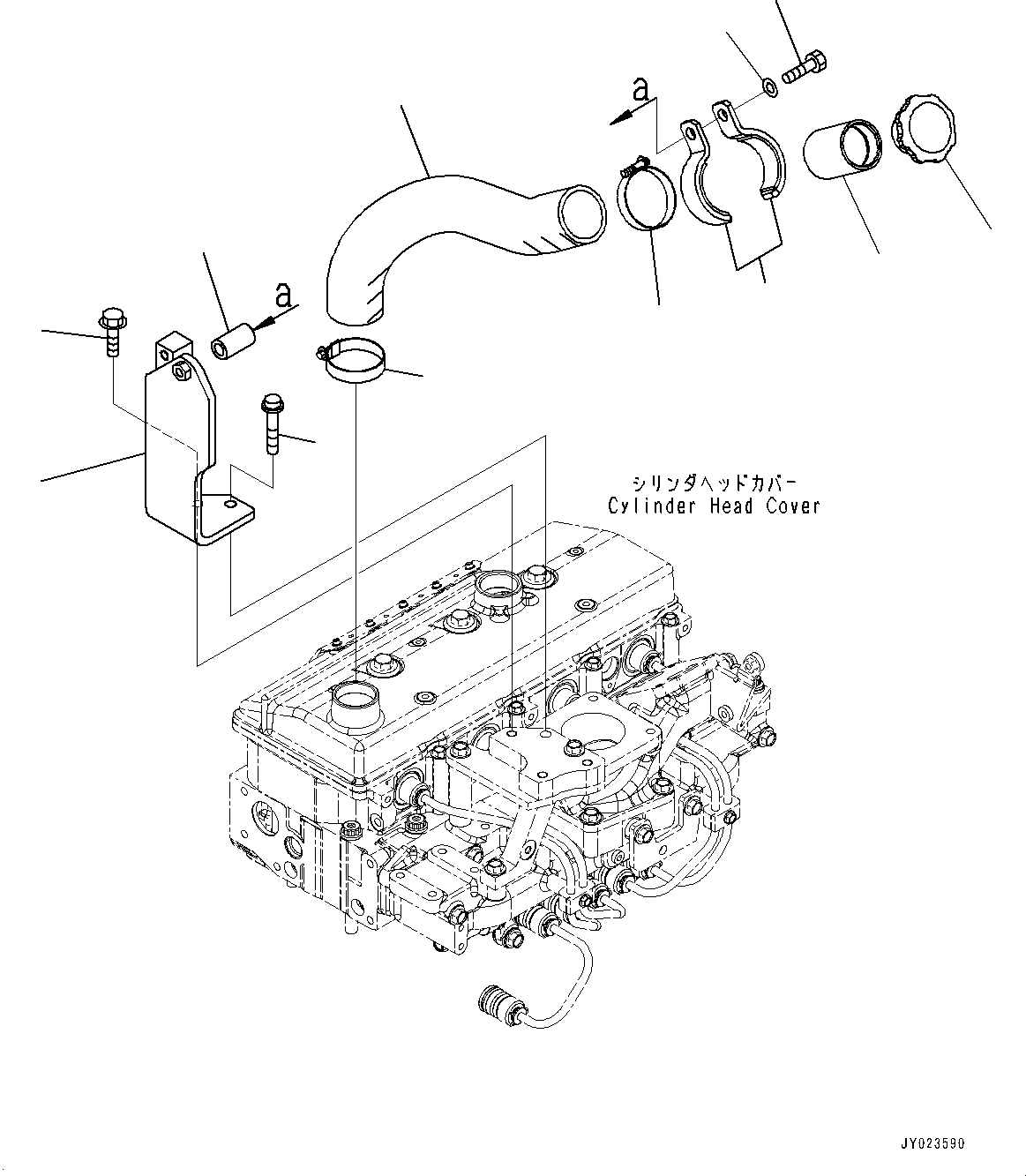 a

a

シリンダヘッドカバー
Cylinder Head Cover

JY023590