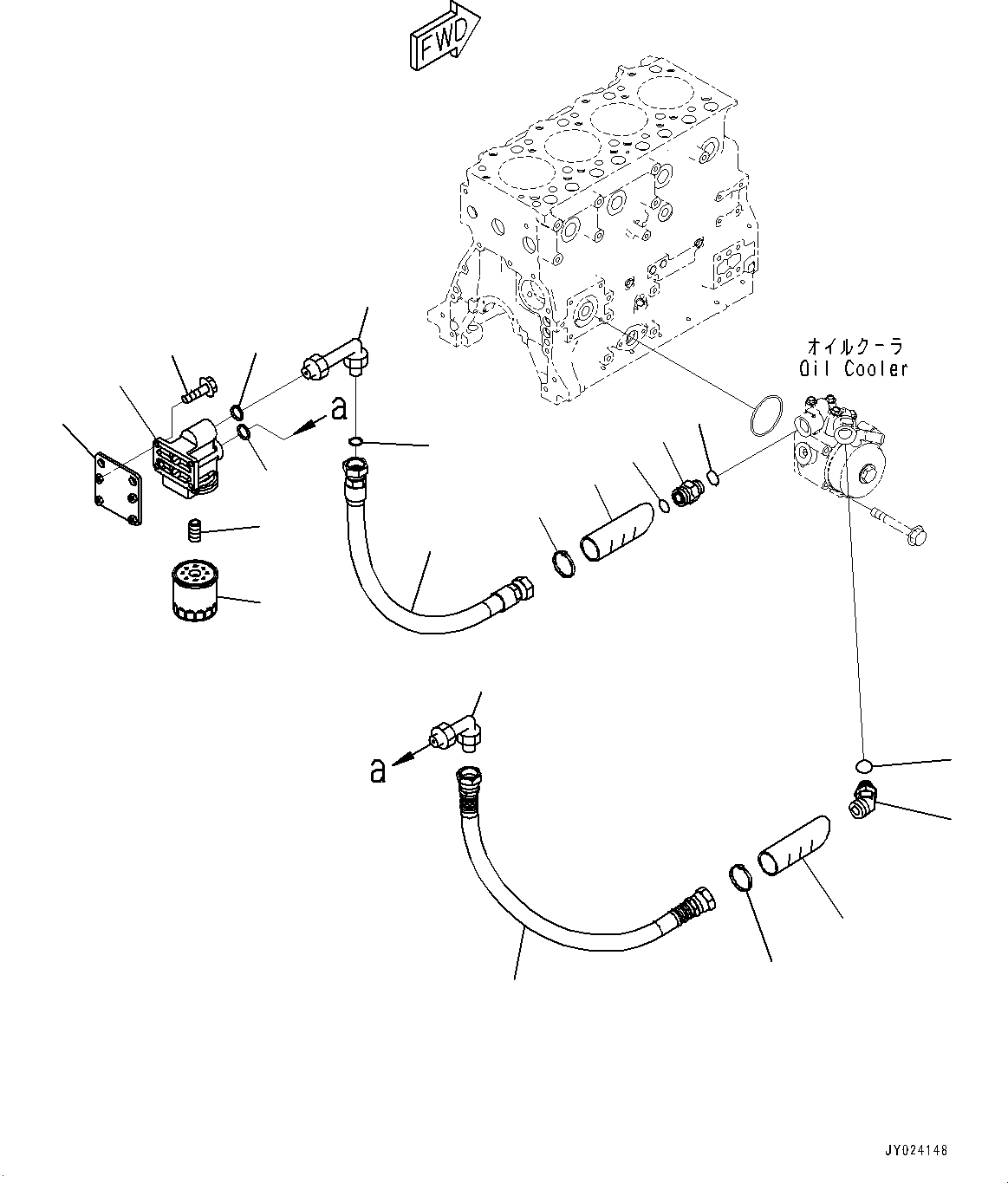 FWD

オイルクーラ
Oil Cooler

a

a

JY024148