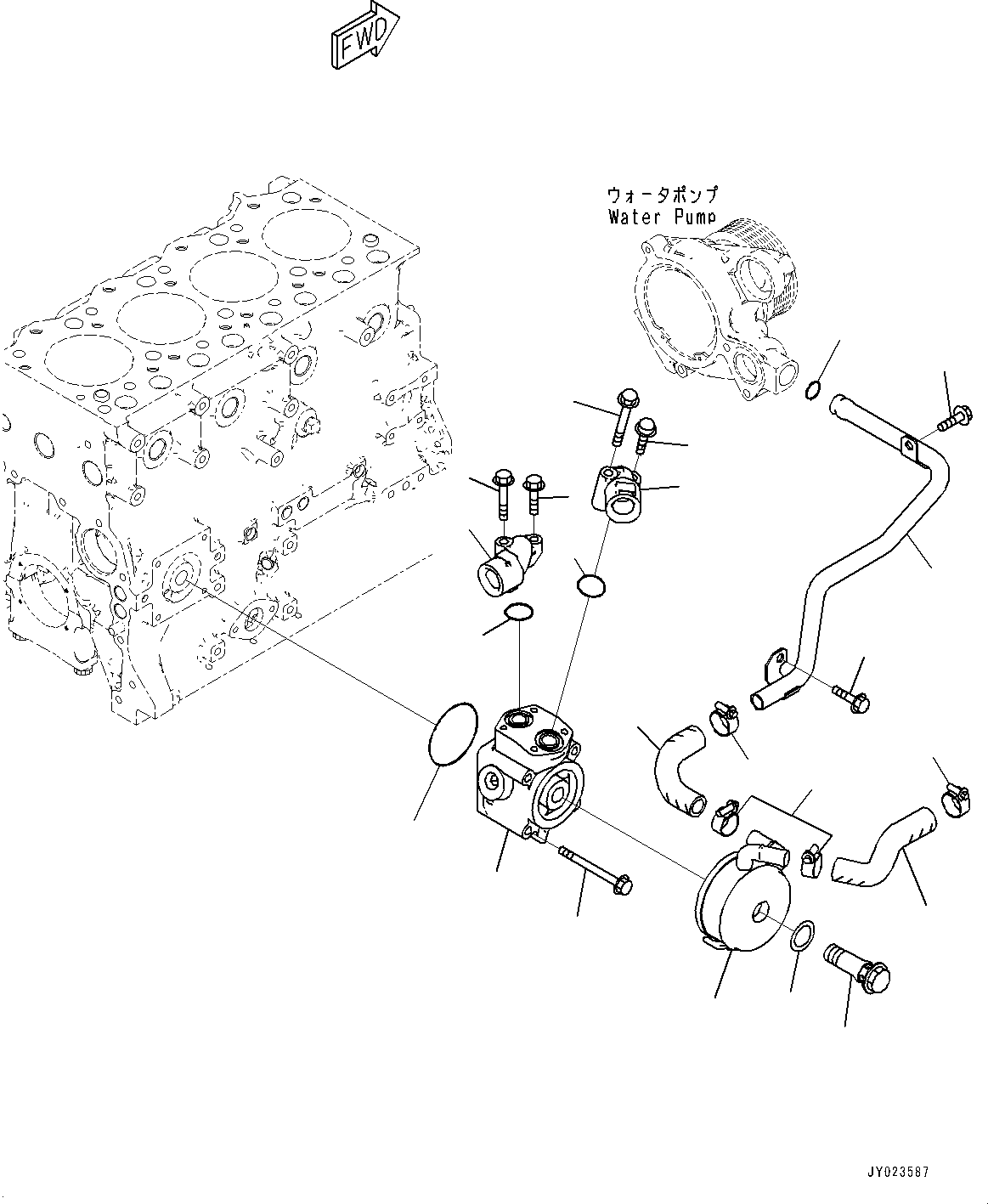 FWD

ウォータポンプ
Water Pump

JY023587