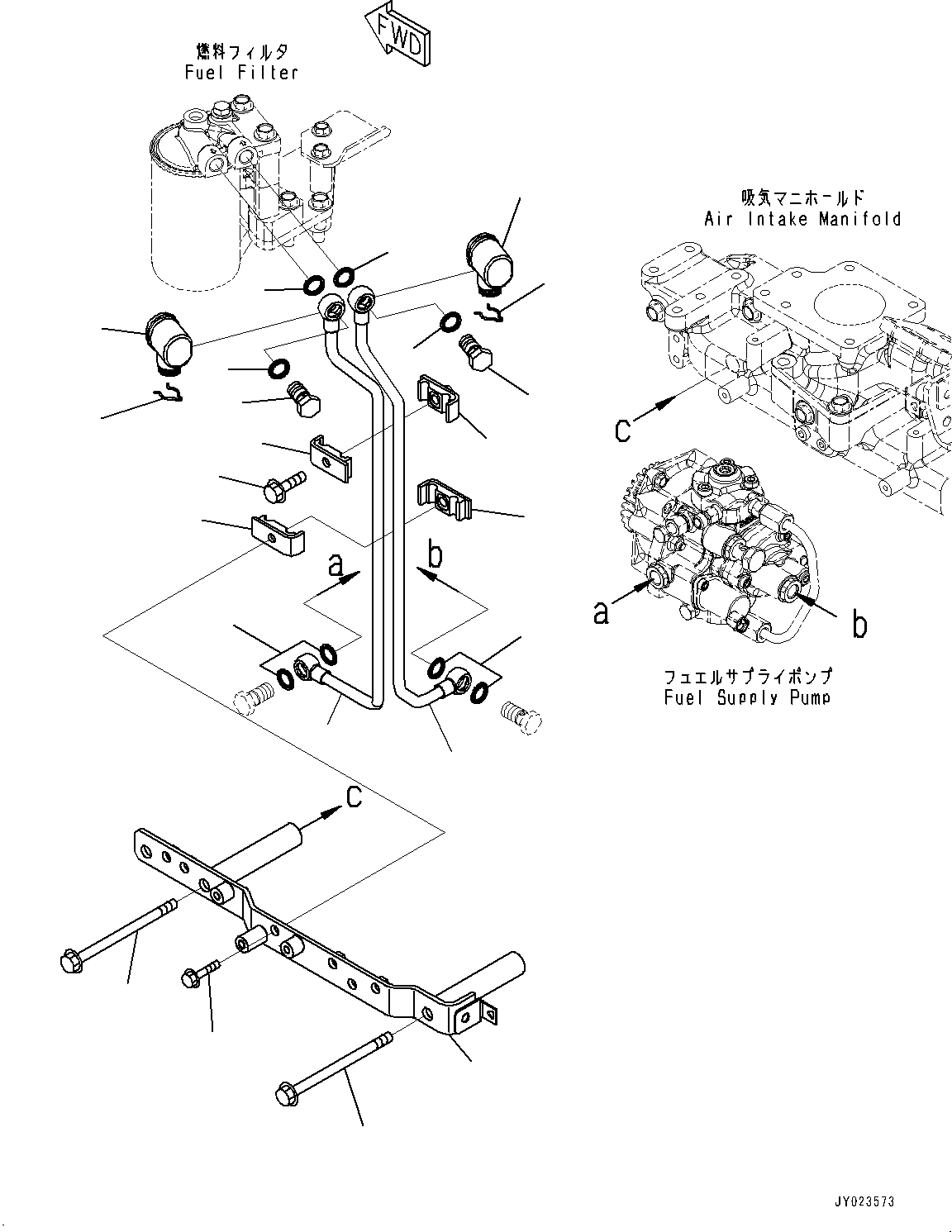 FWD

燃料フィルタ
Fuel Filter

吸気マニホールド
Air Intake Manifold

c

a

b

a

b

フュエルサプライポンプ
Fuel Supply Pump

c

JY023573