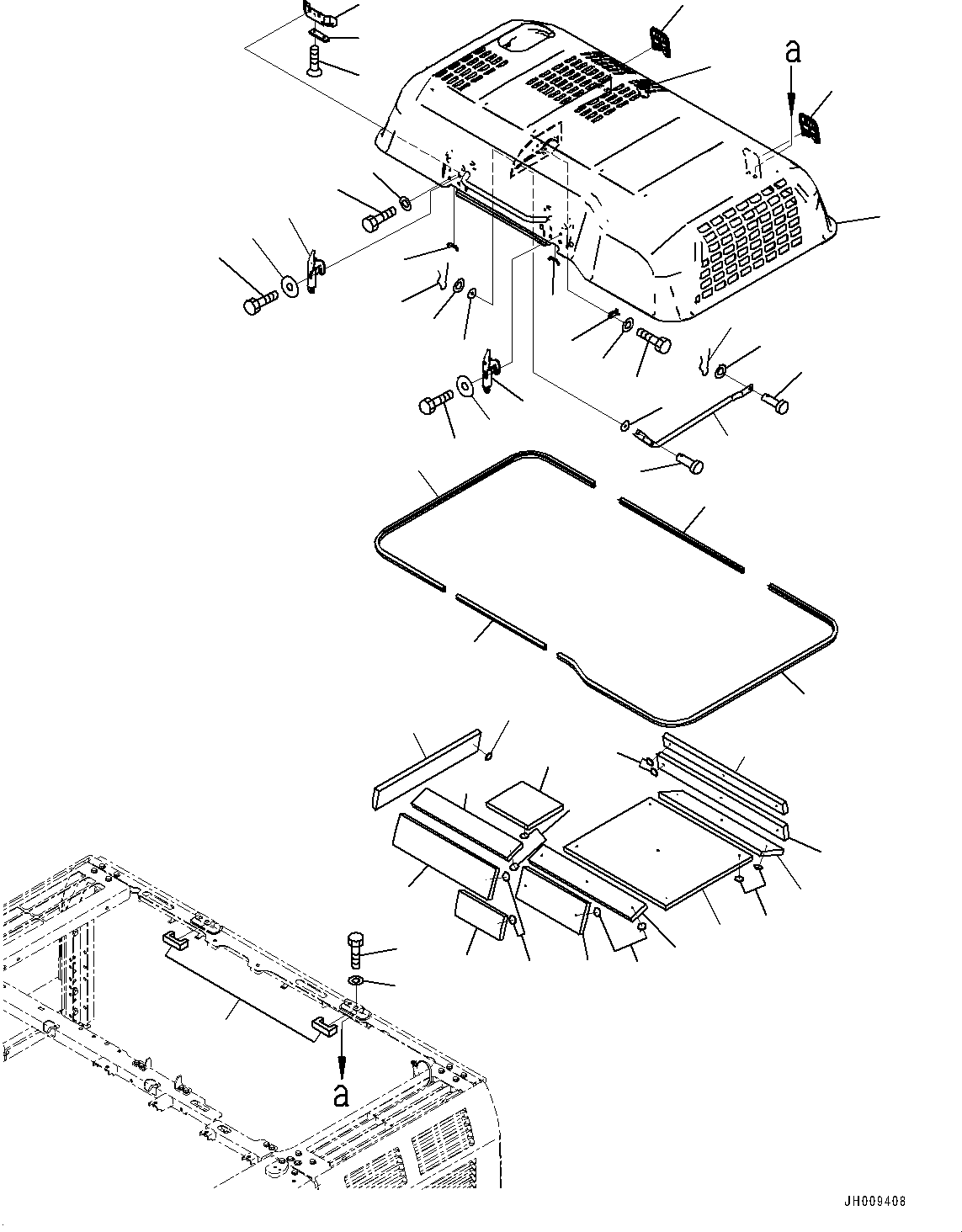 a

a

JH009408