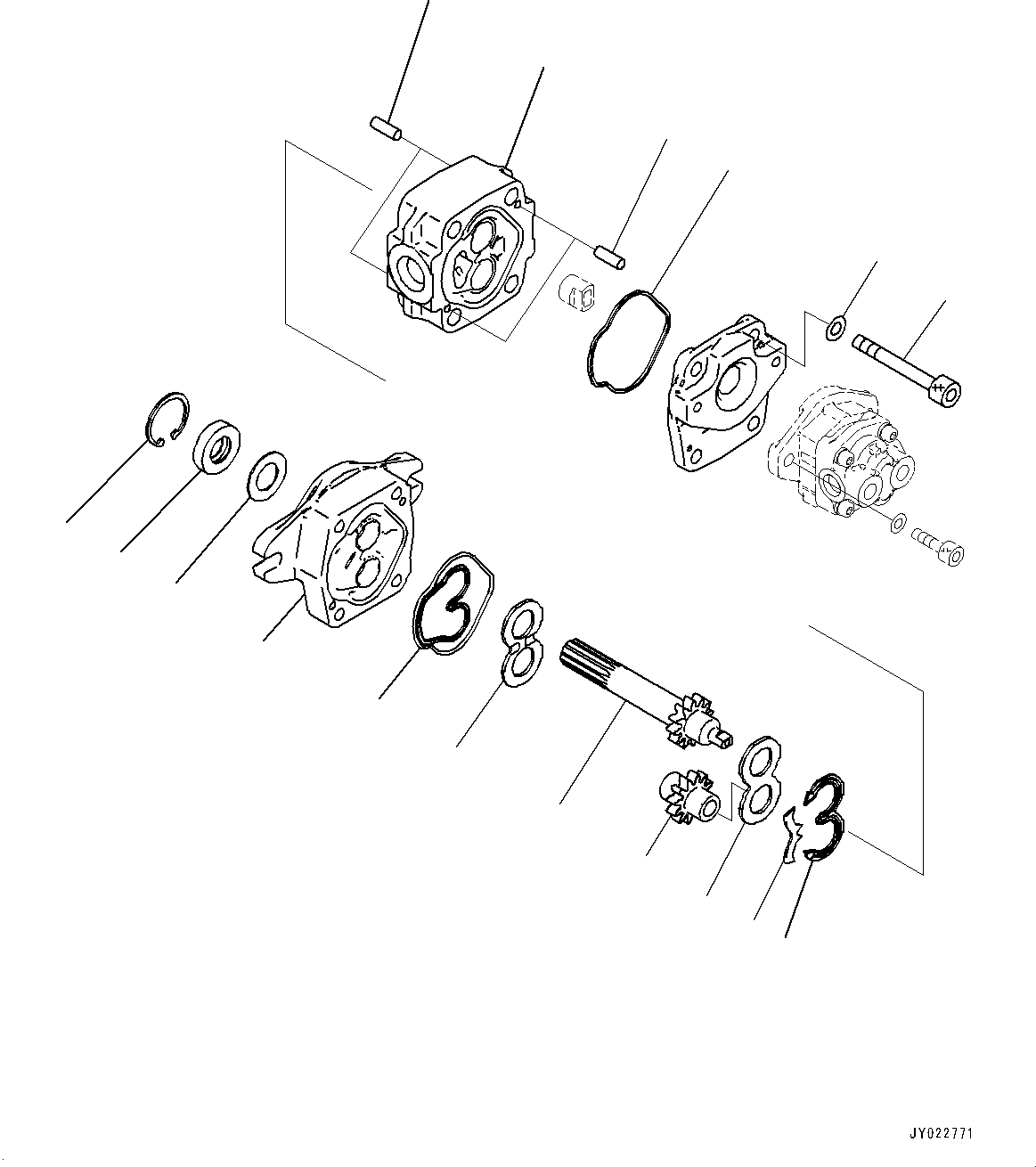 JY022771