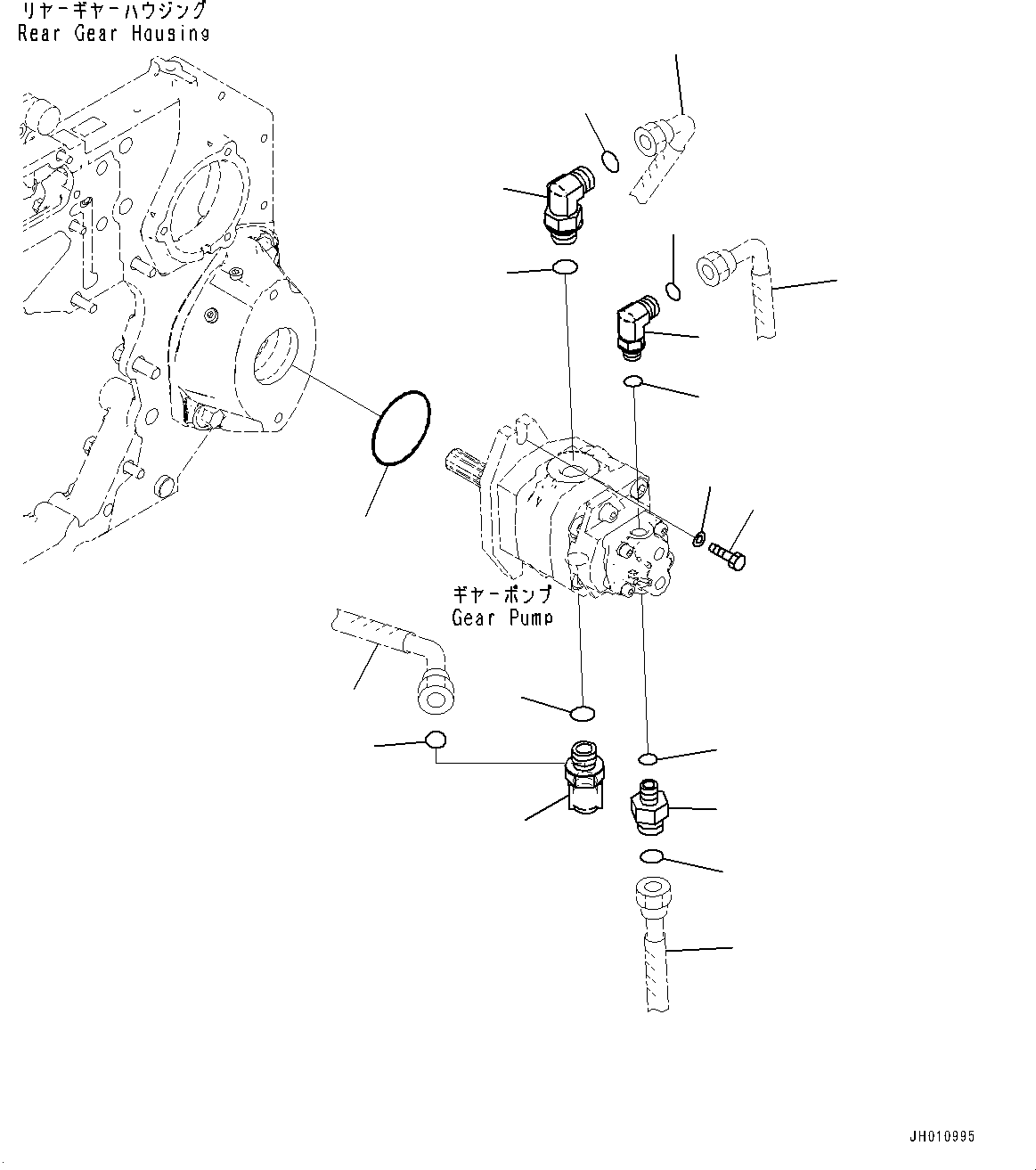 リヤーギヤーハウジング
Rear Gear Housing

ギヤーポンプ
Gear Pump

JH010995