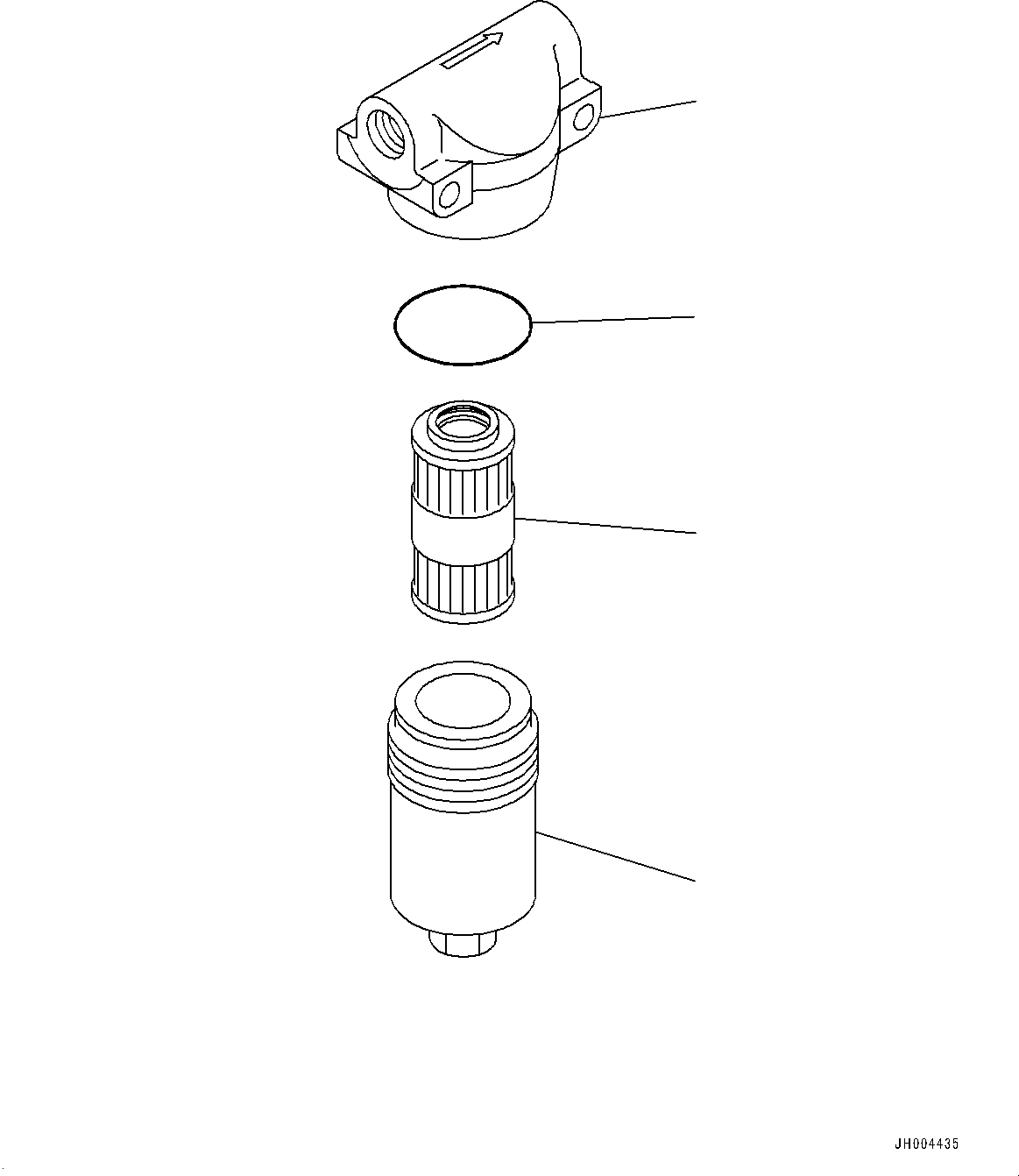 JH004435