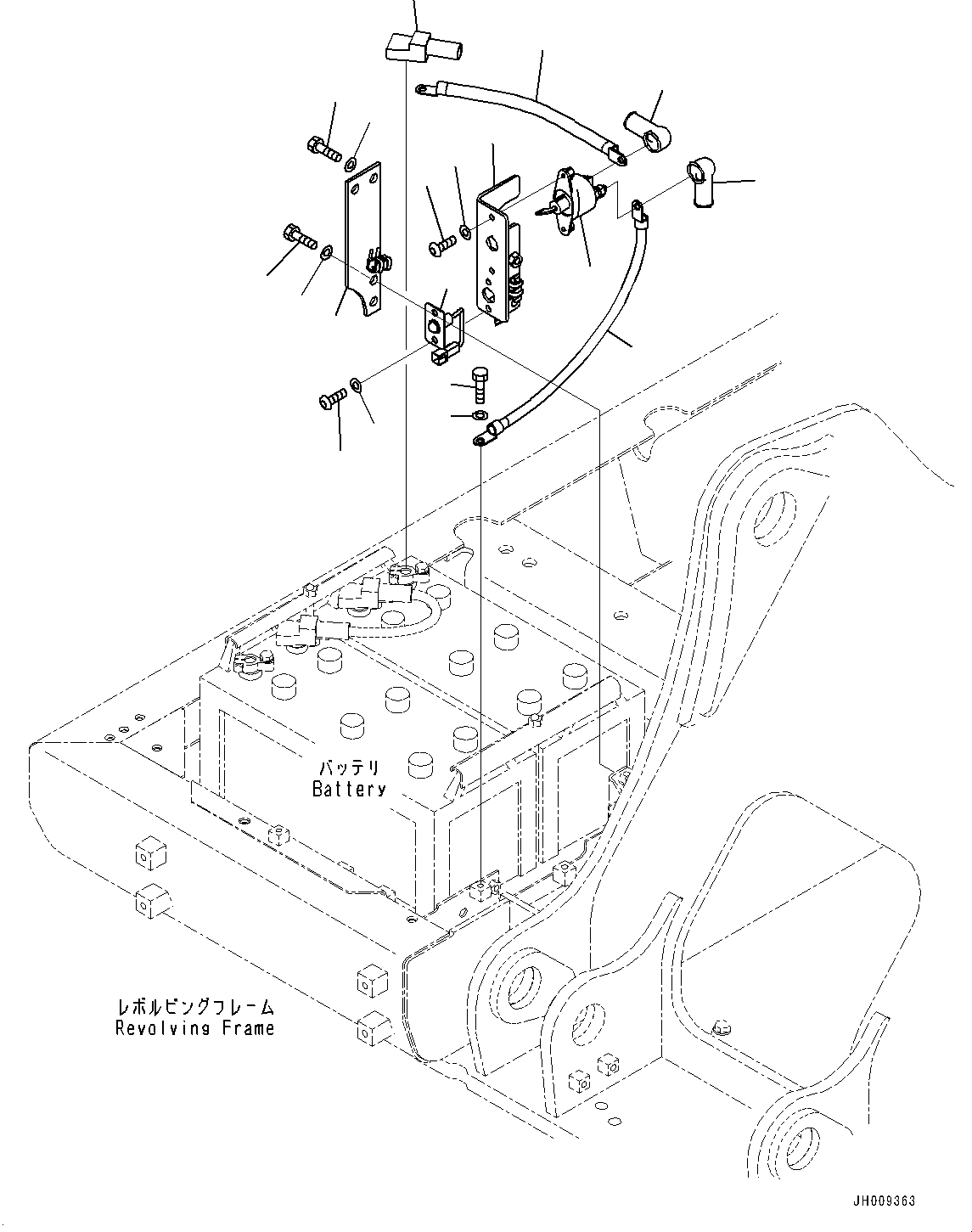 バッテリ
Battery

レボルビングフレーム
Revolving Frame

JH009363