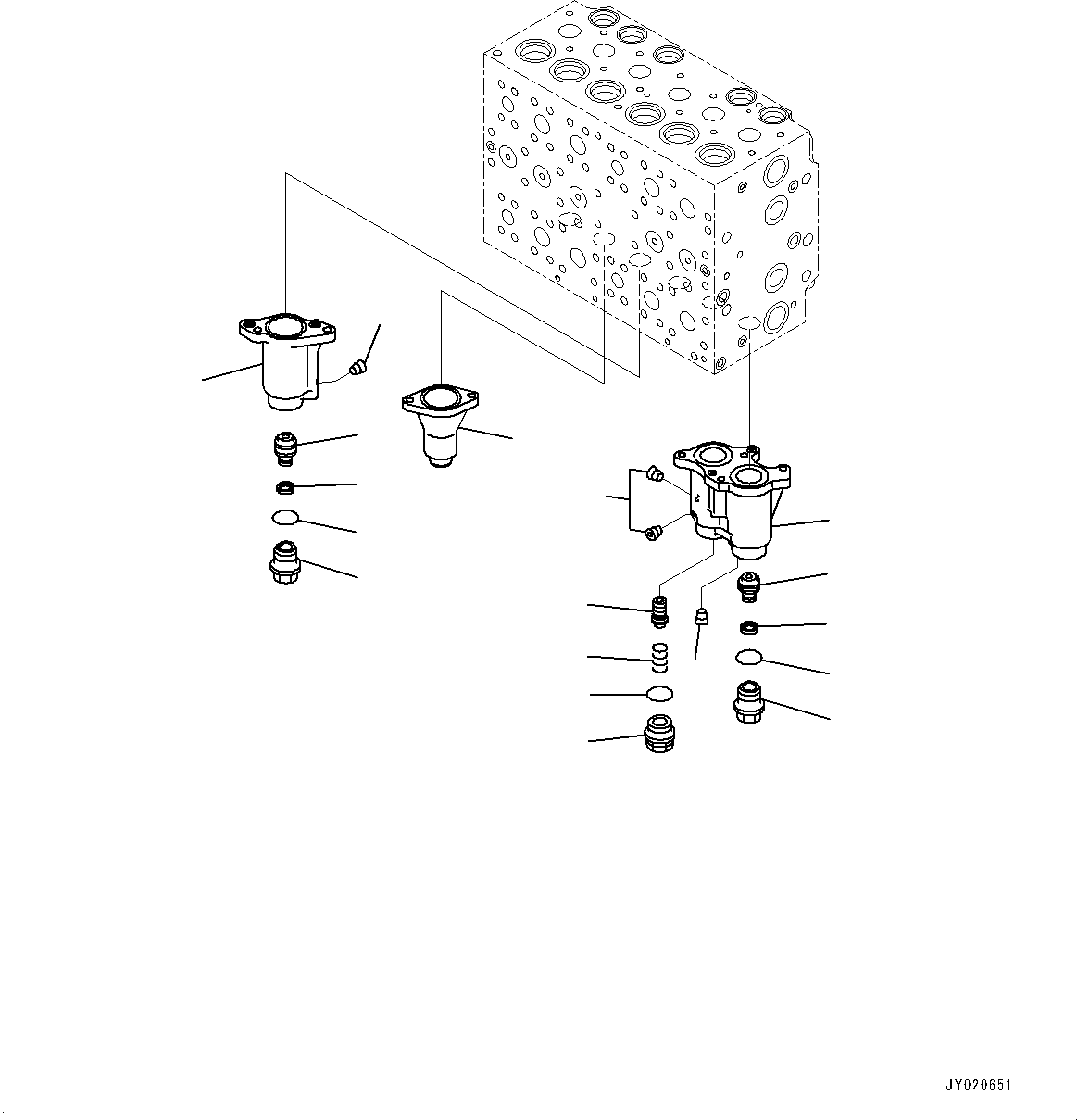 JY020651