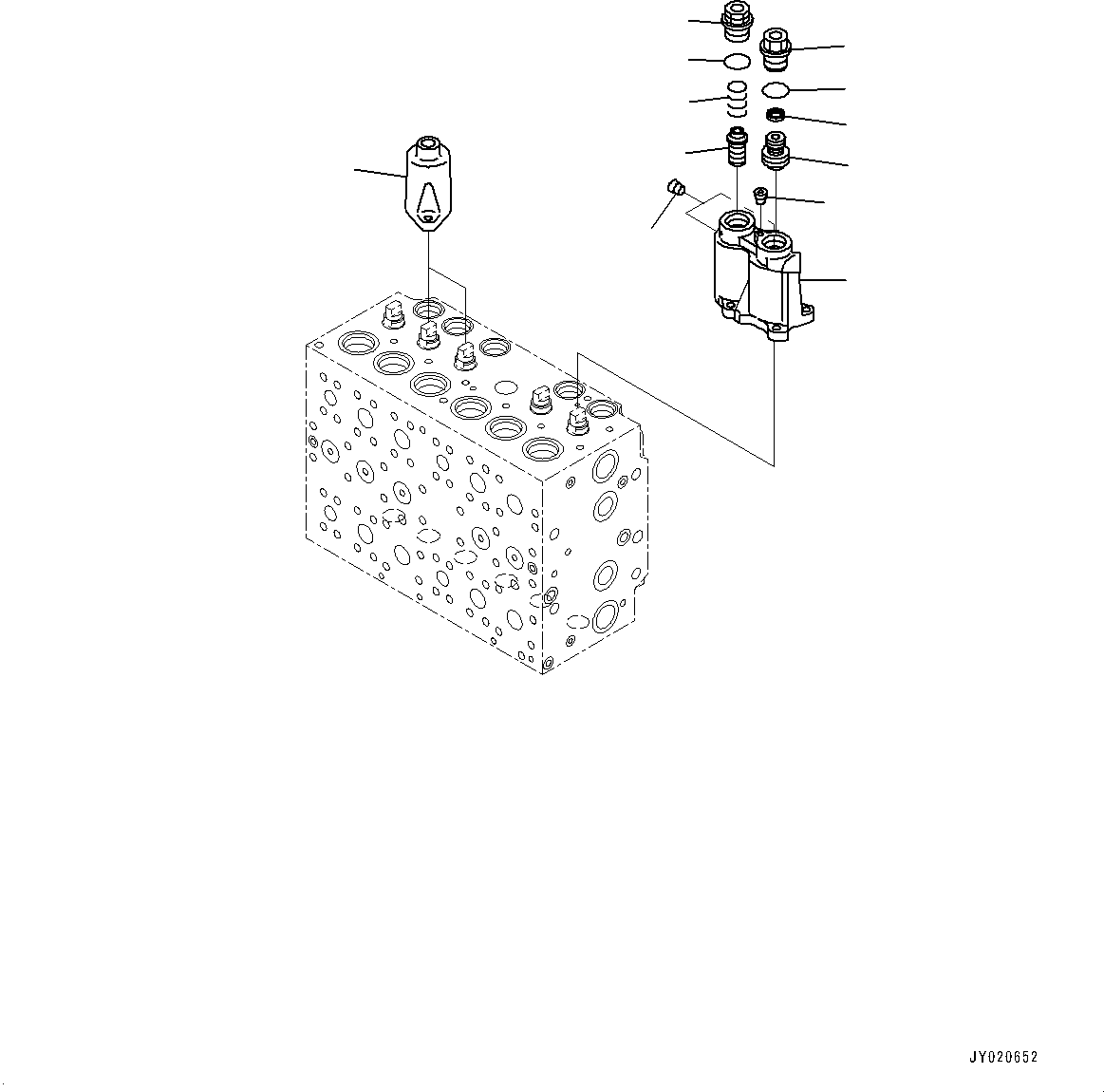 JY020652