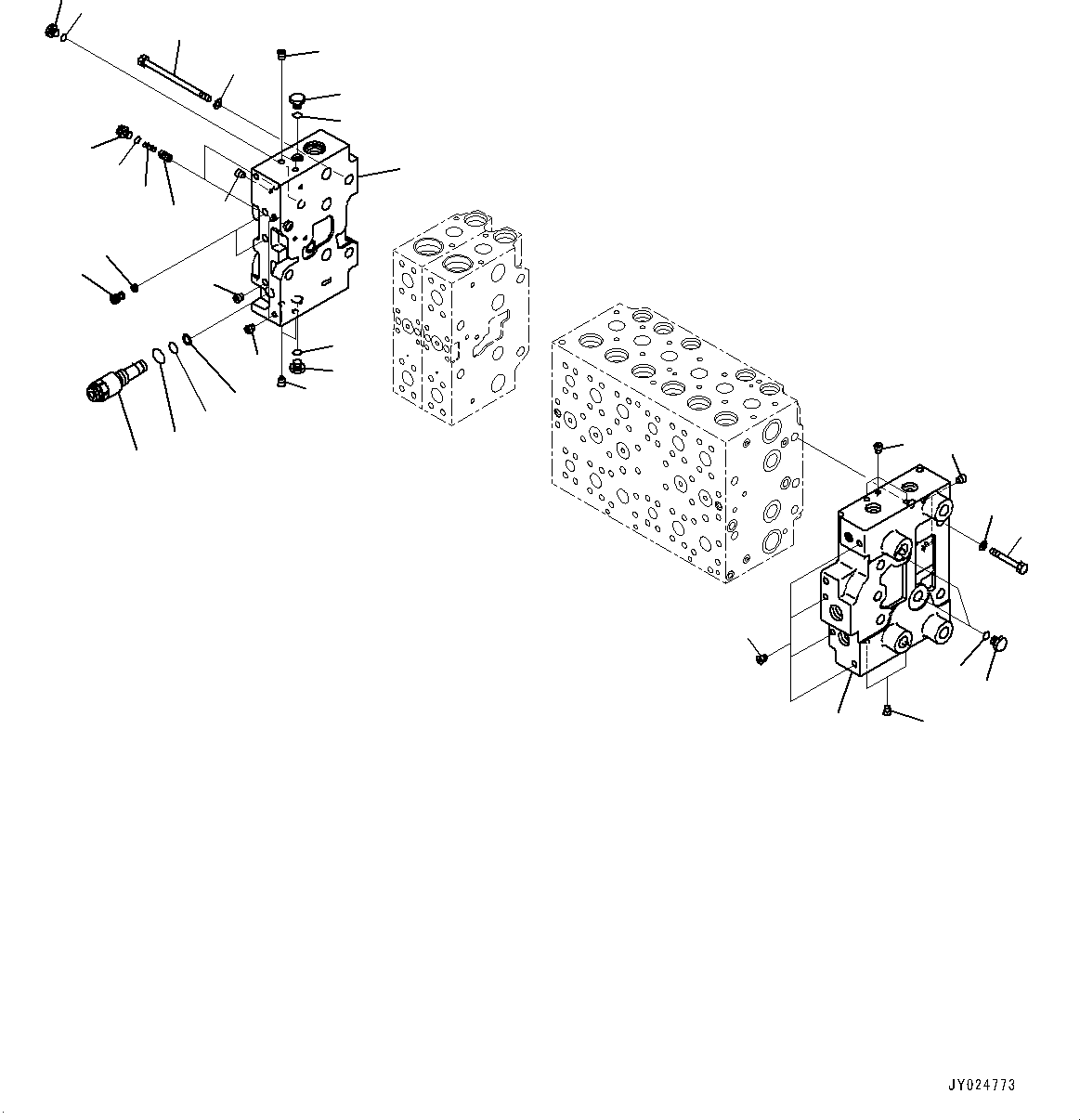 JY024773