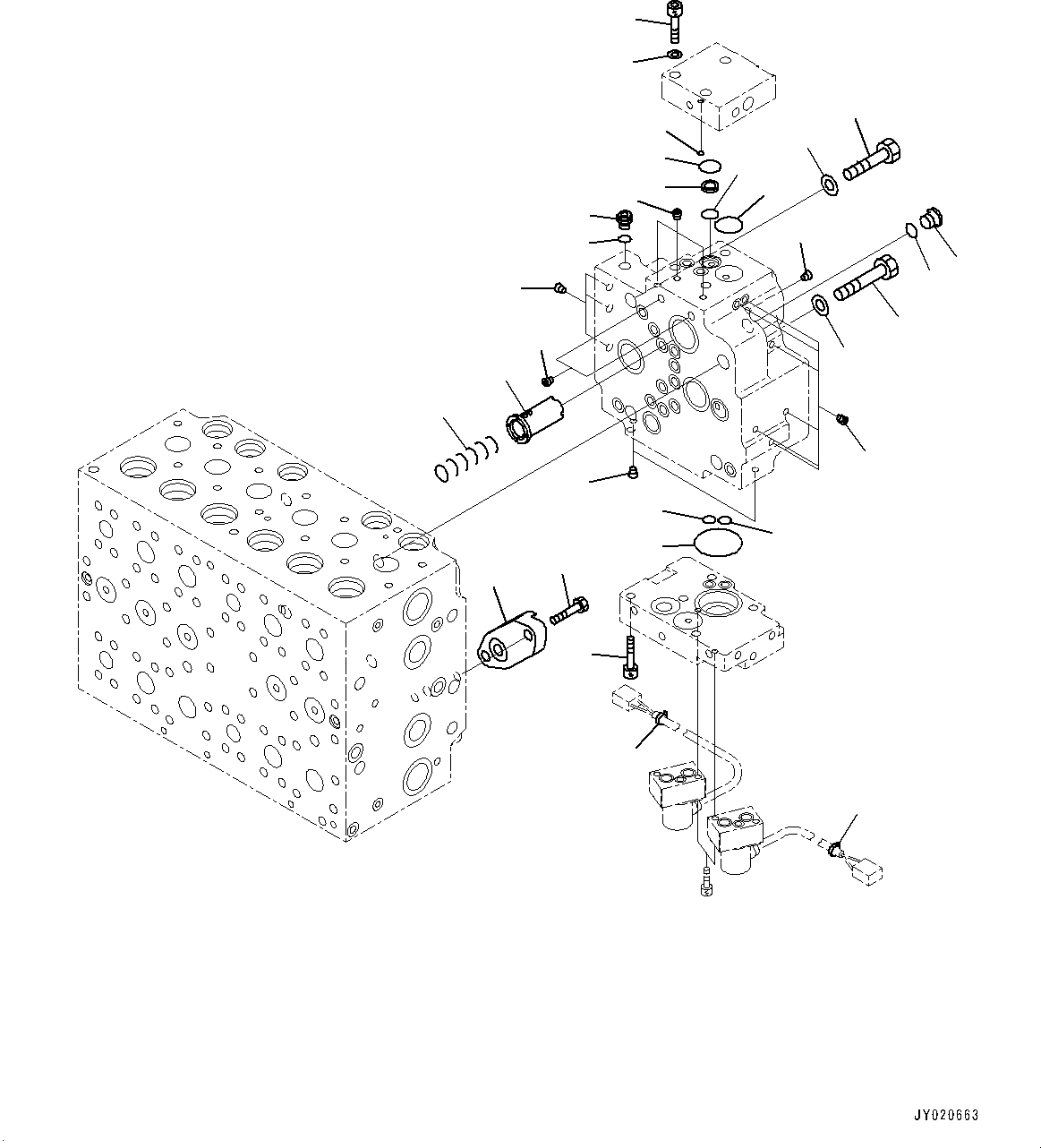 JY020663