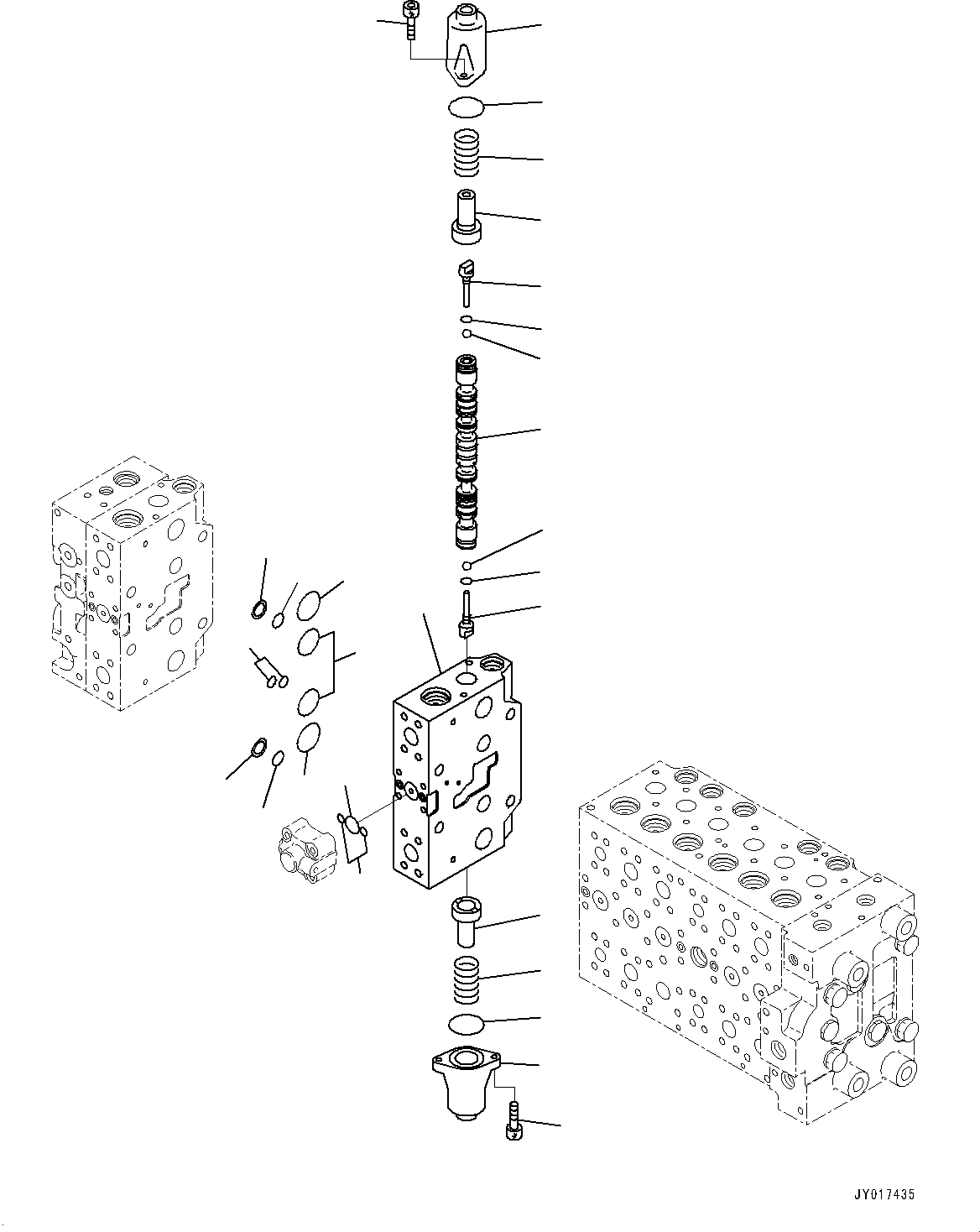 JY017435