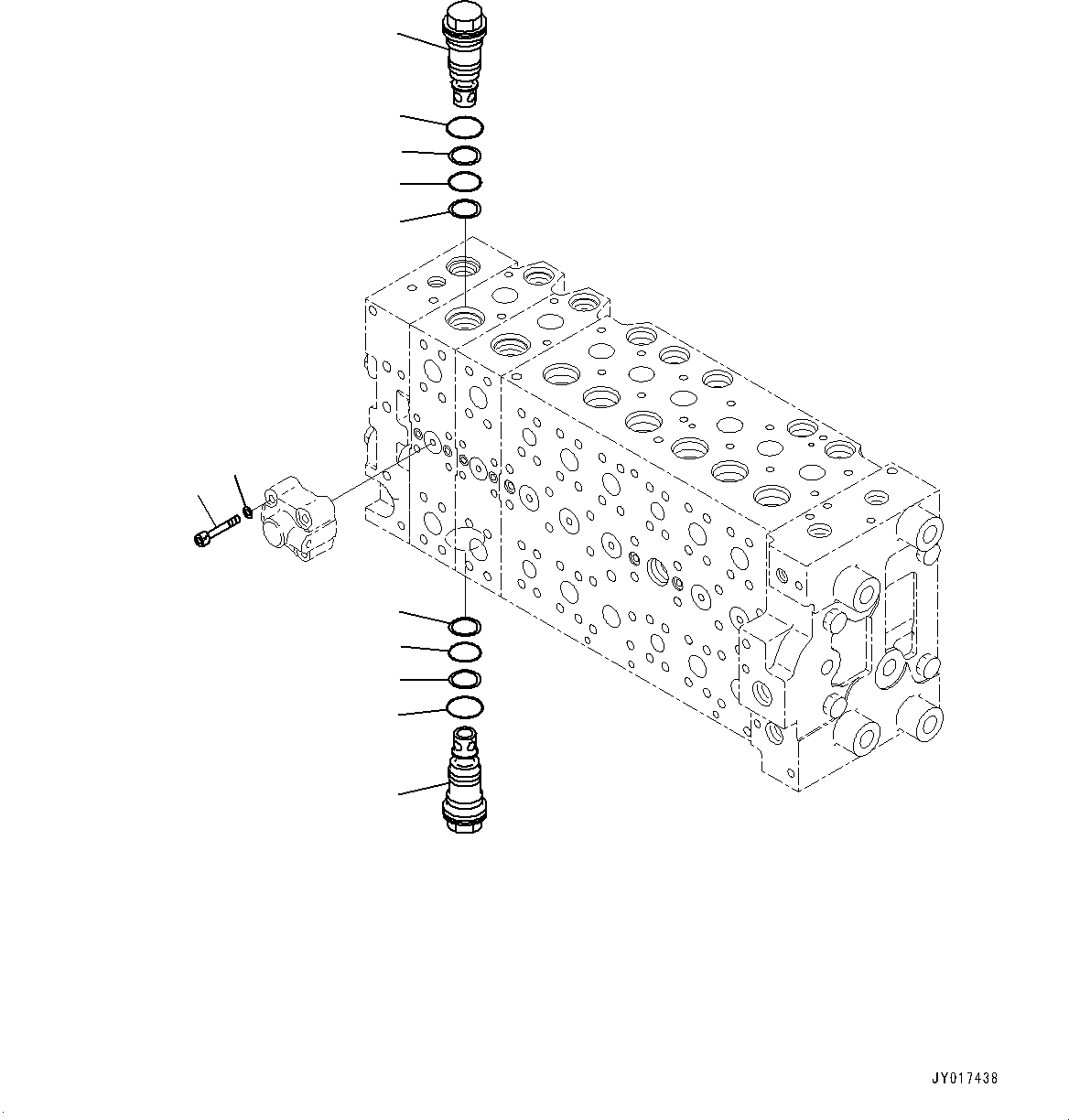 JY017438