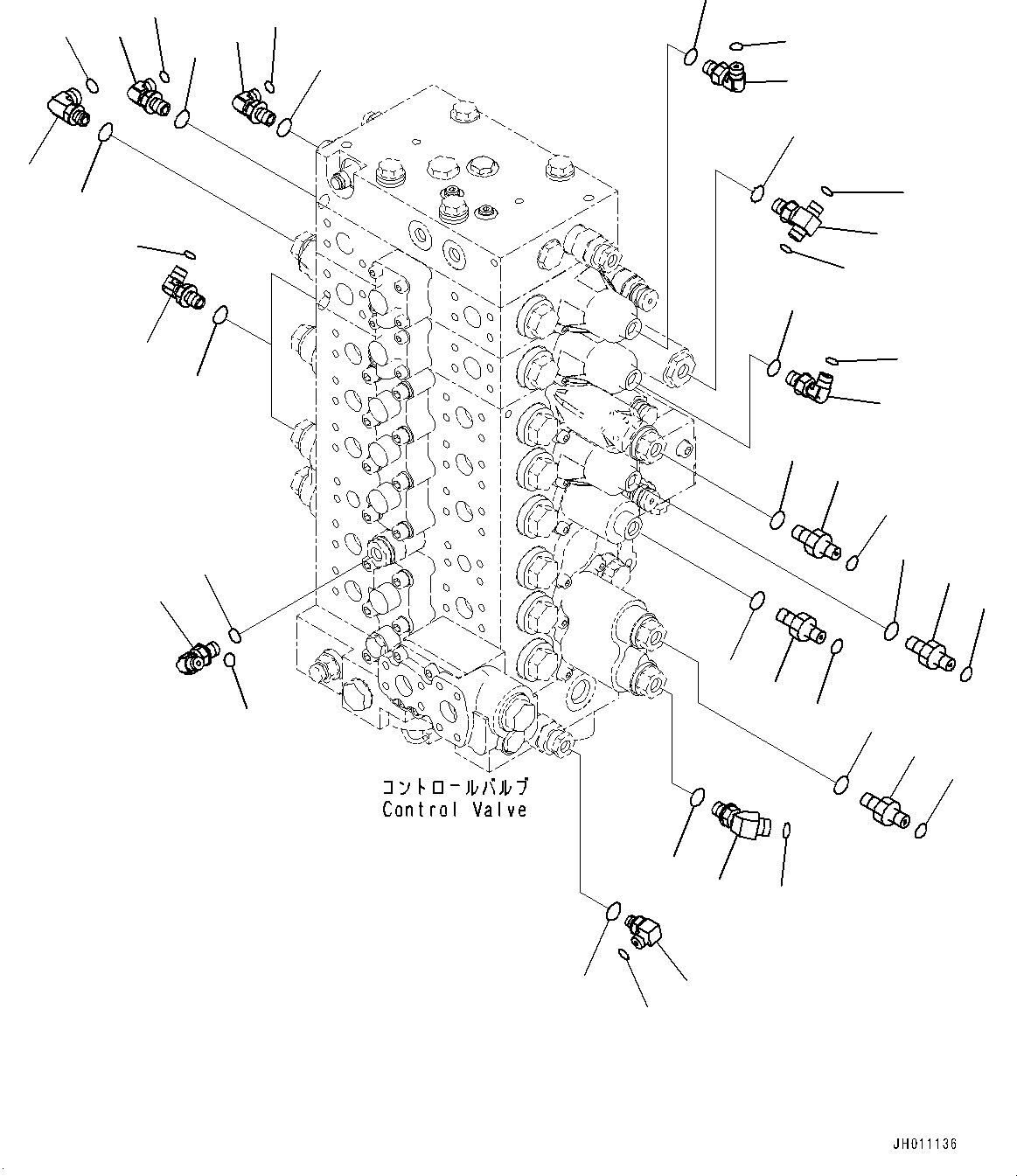 コントロールバルブ
Control Valve

JH011136