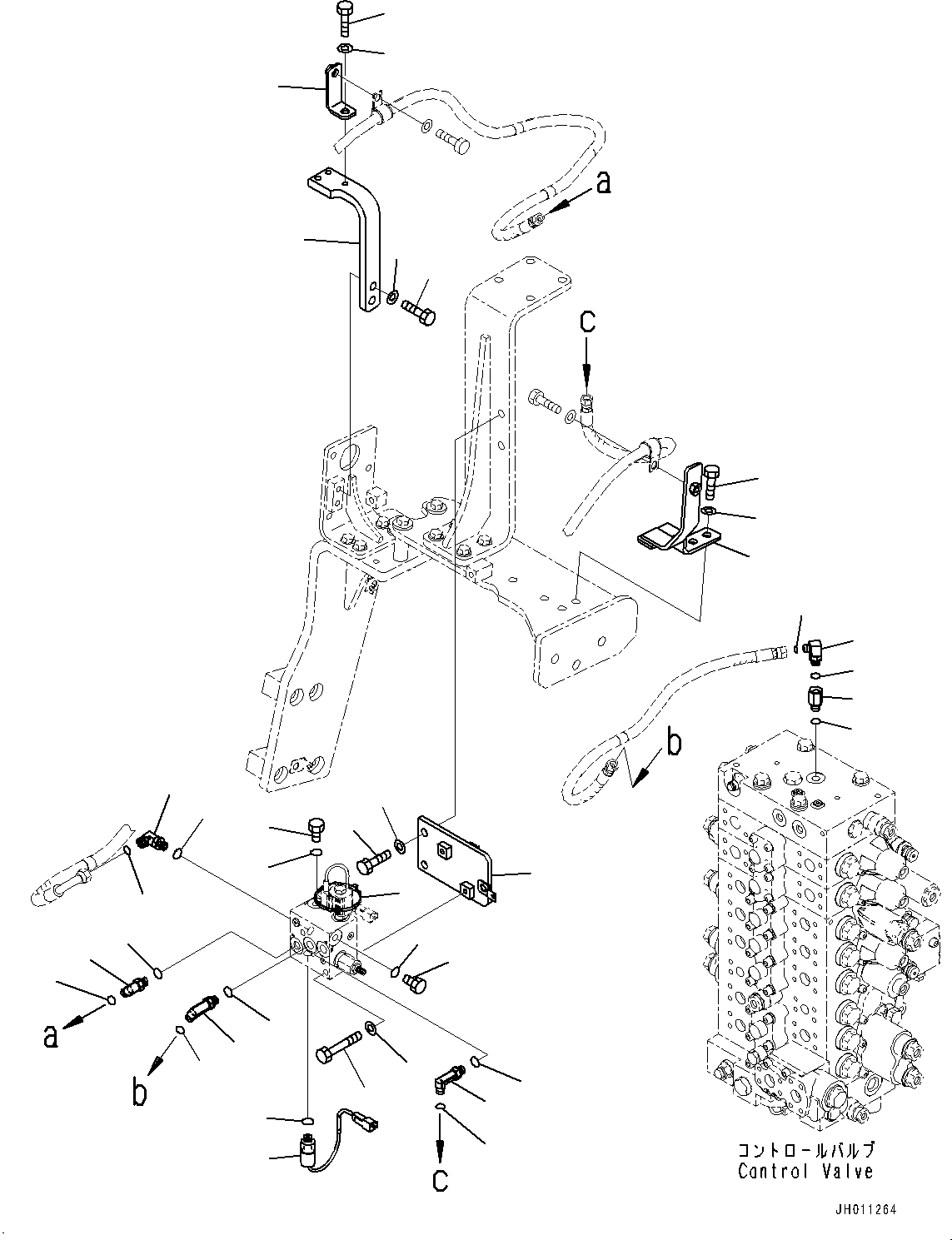 a

c

b

a

b

c

コントロールバルブ
Control Valve

JH011264