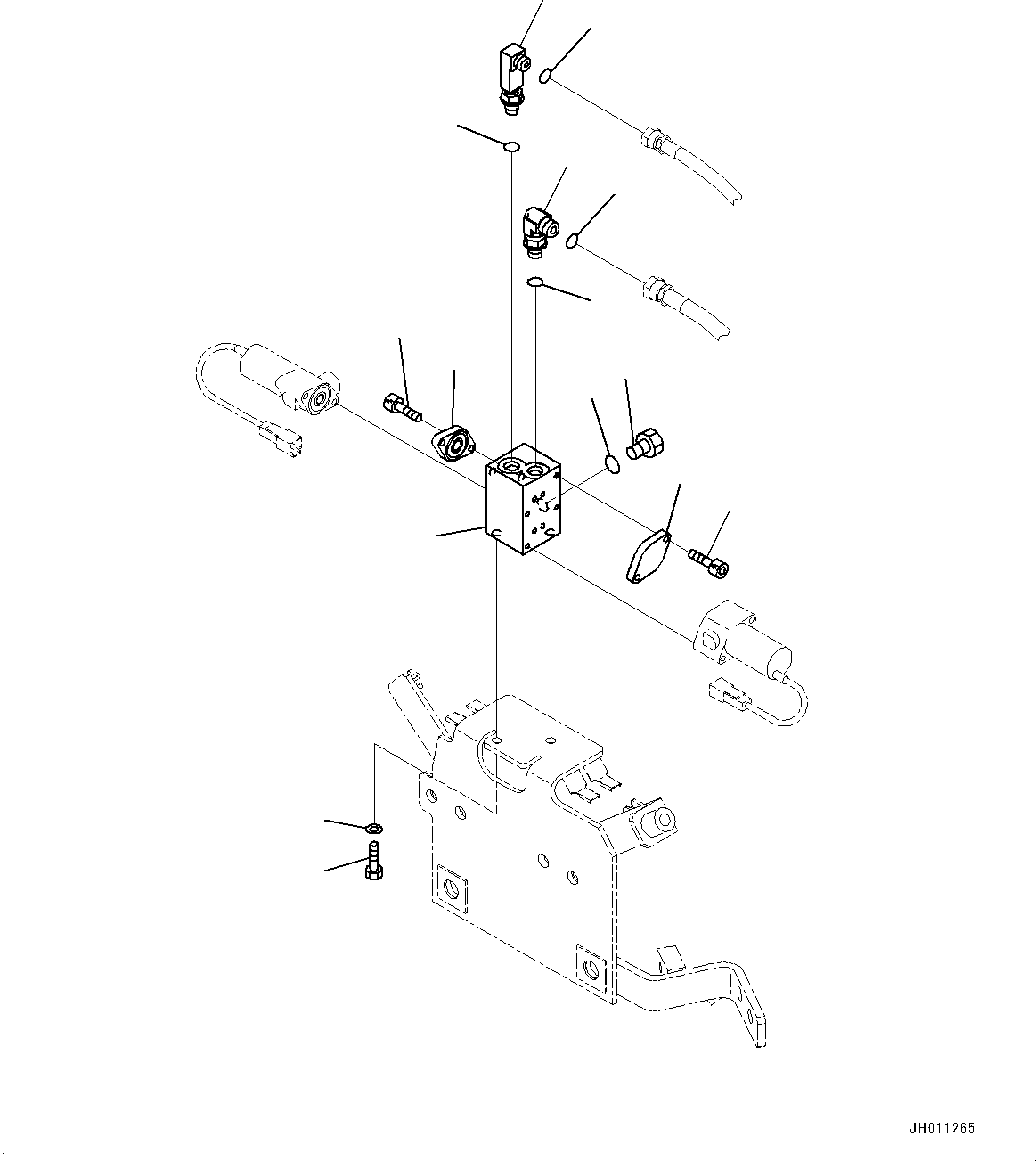 JH011265