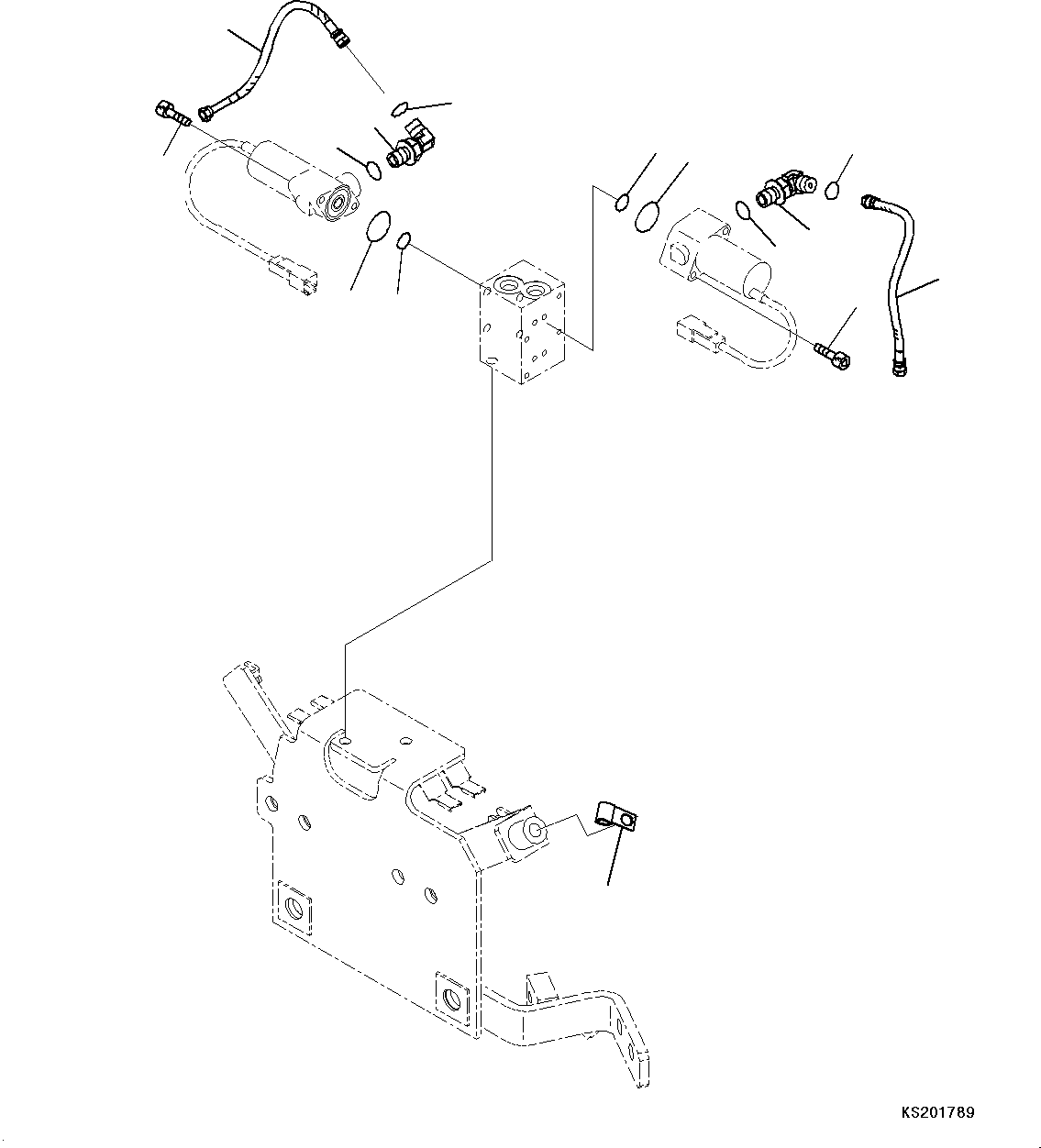 KS201789