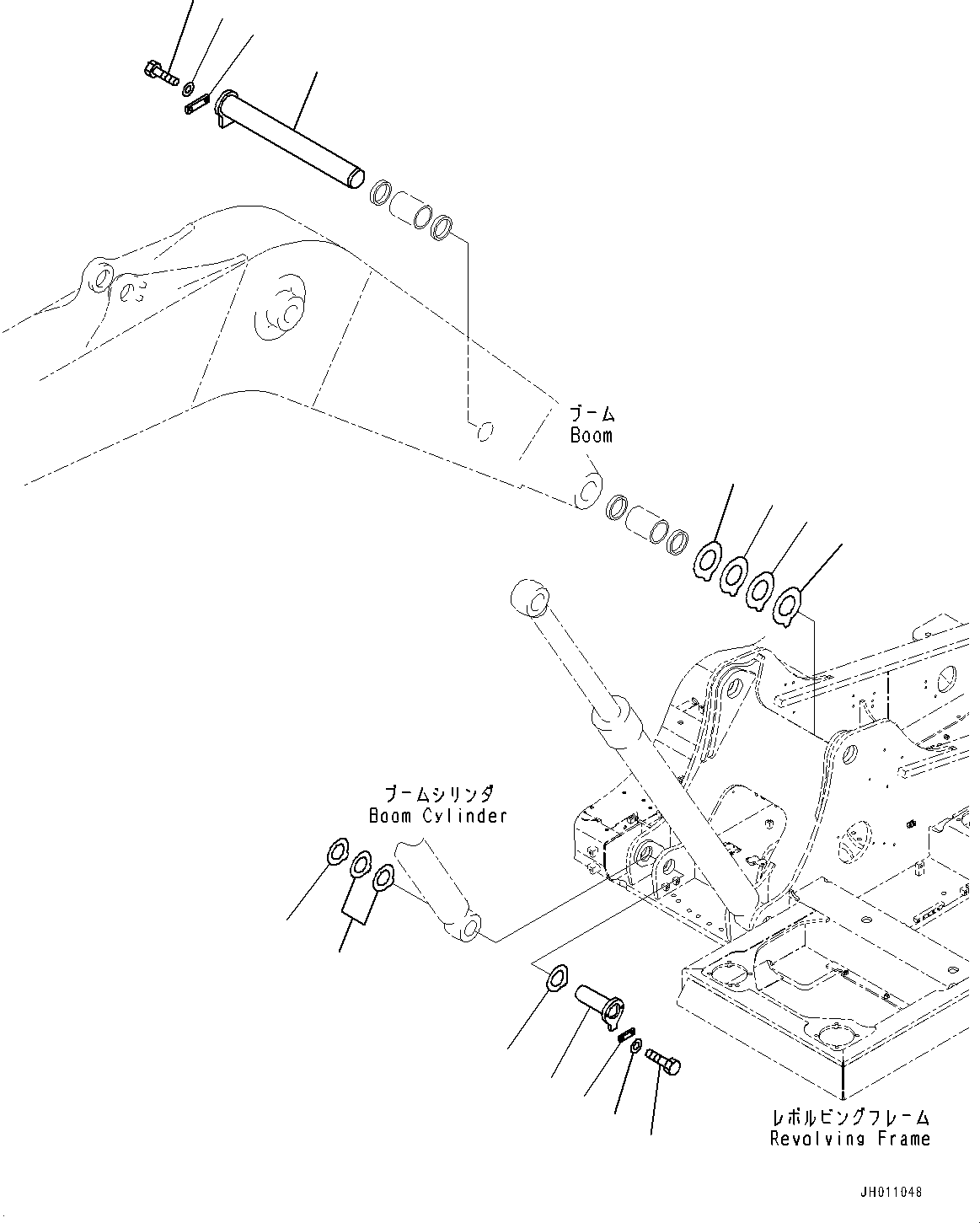 ブーム
Boom

ブームシリンダ
Boom Cylinder

レボルビングフレーム
Revolving Frame

JH011048