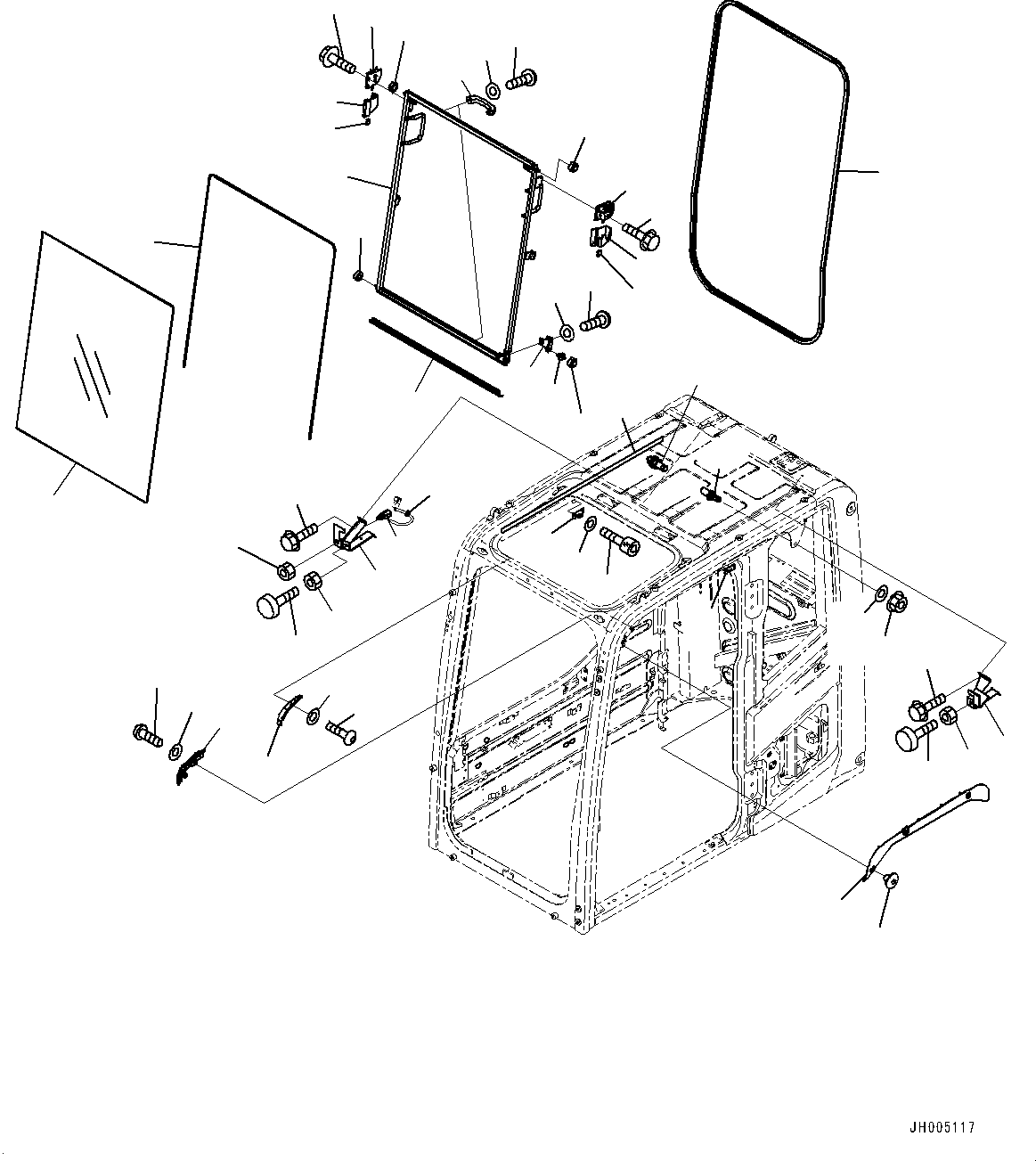 JH005117