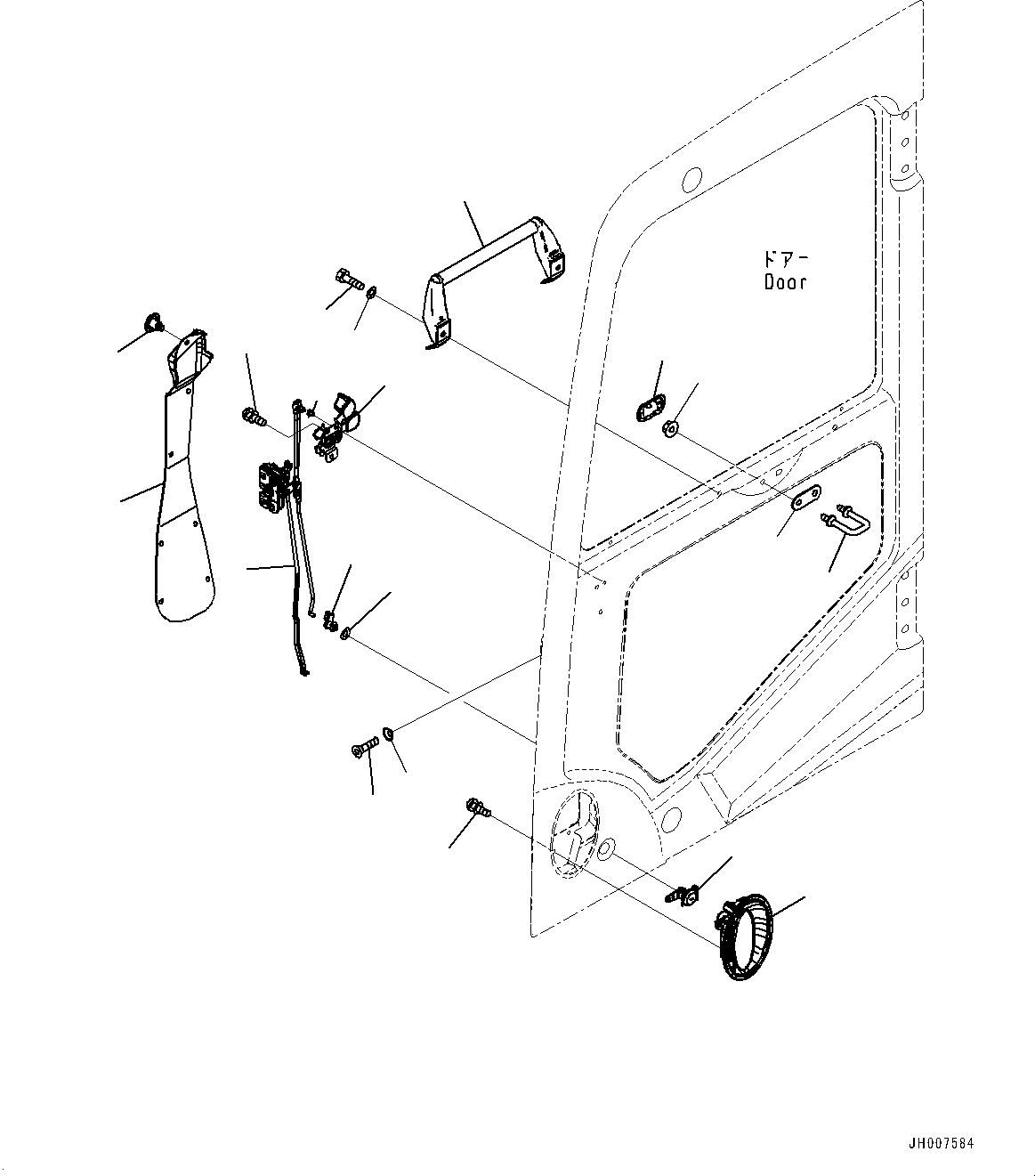 ドアー
Door

JH007584