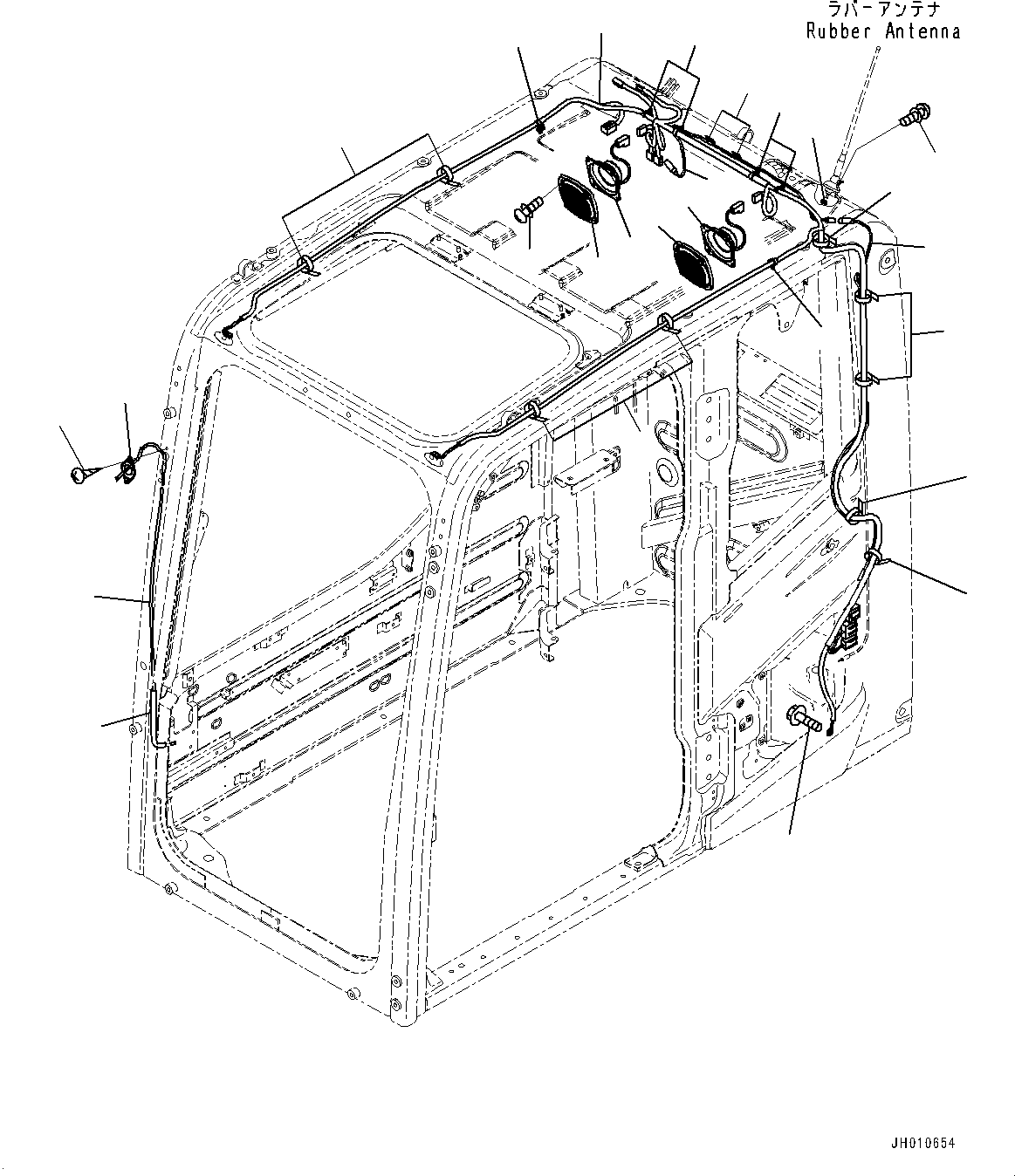 ラバーアンテナ
Rubber Antenna

JH010654