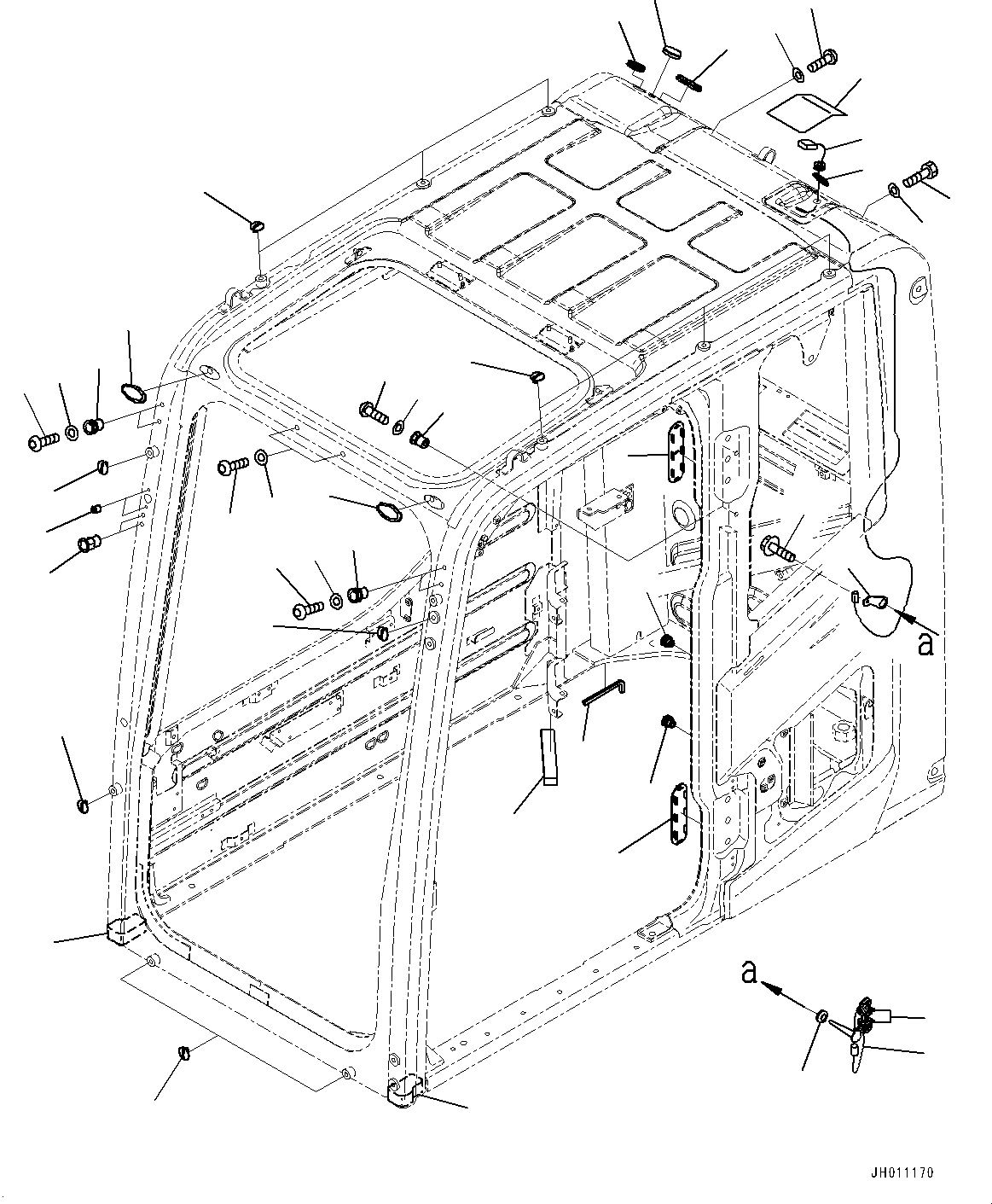 a

a

JH011170