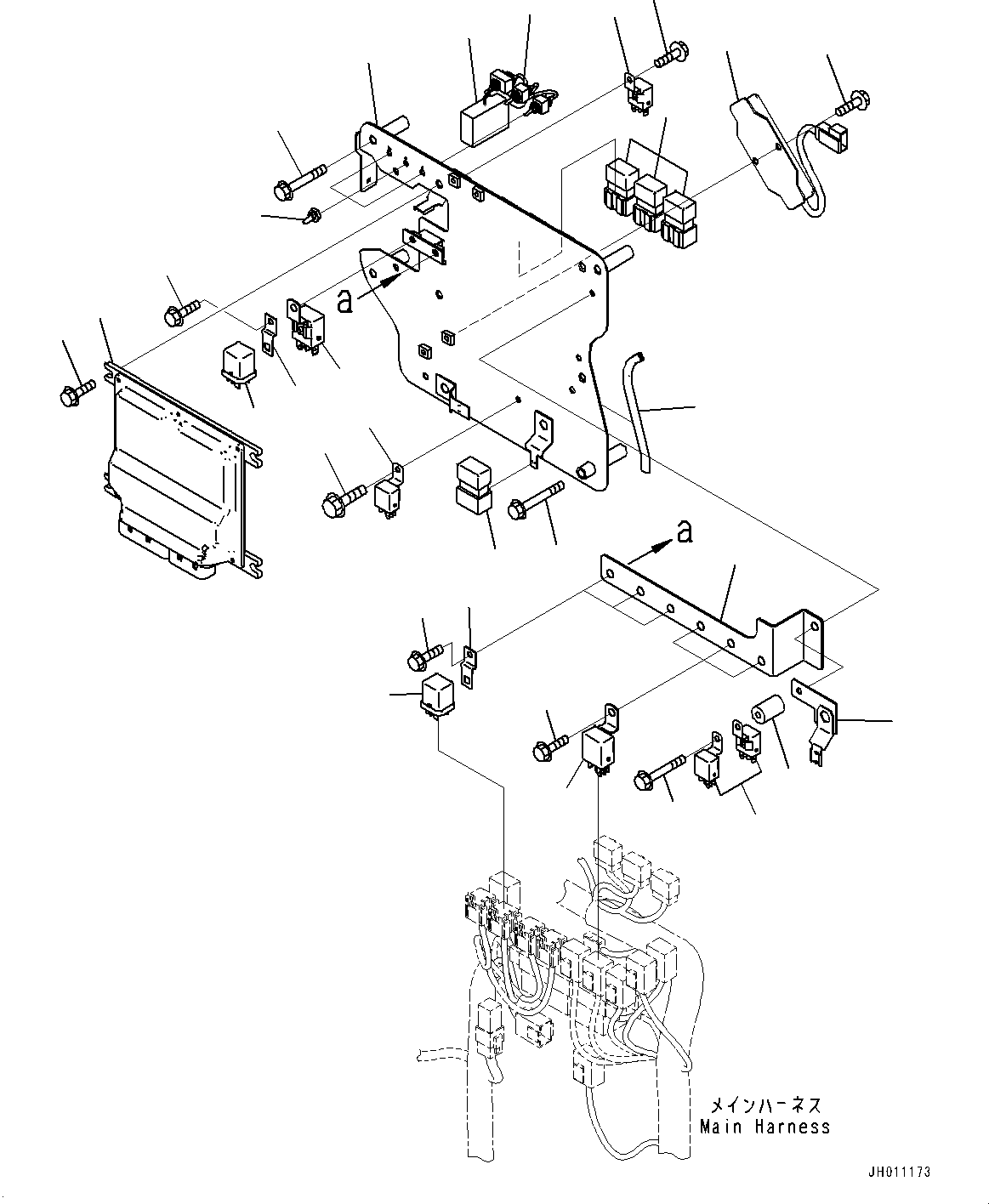 a

a

メインハーネス
Main Harness

JH011173