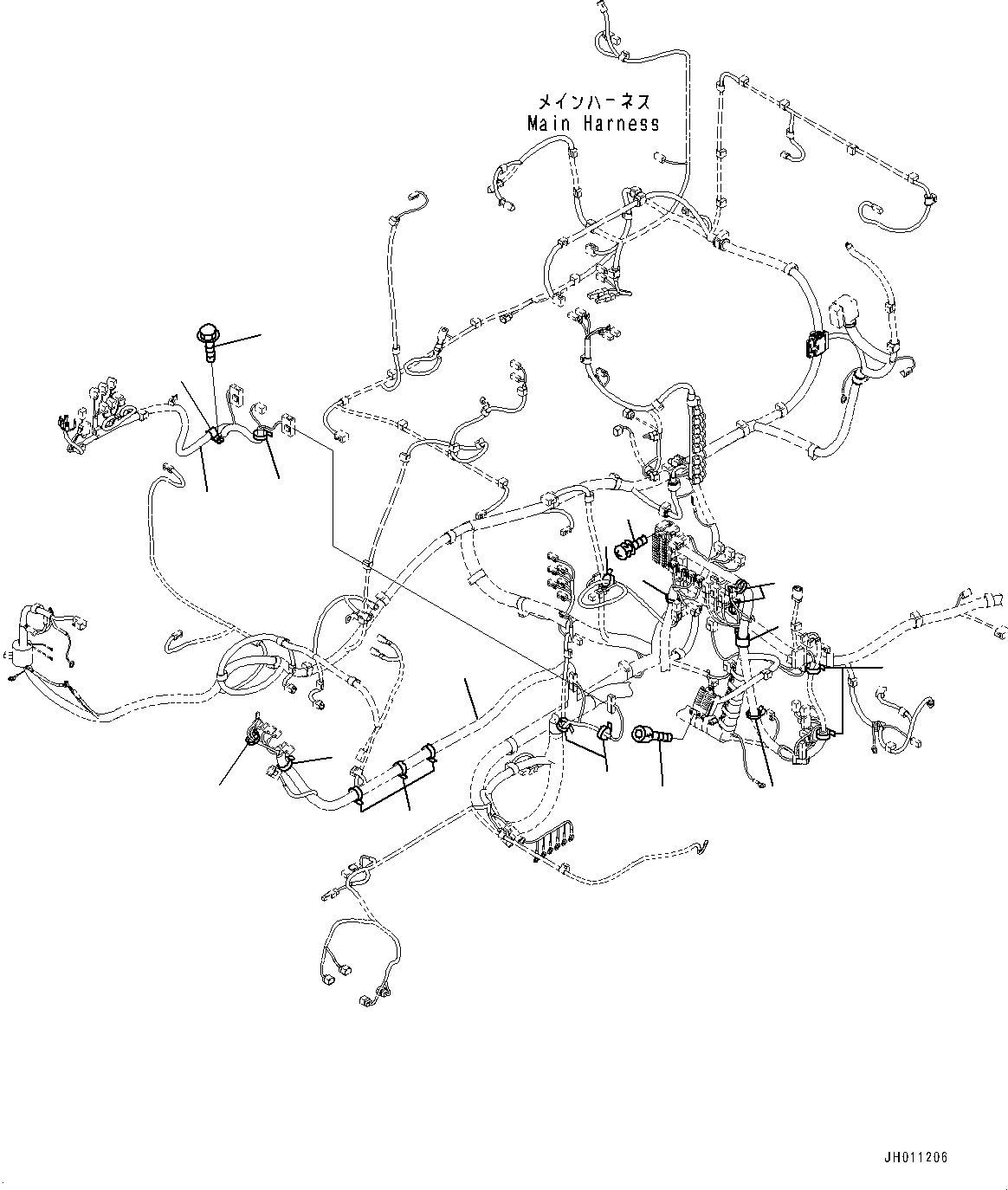 メインハーネス
Main Harness

JH011206