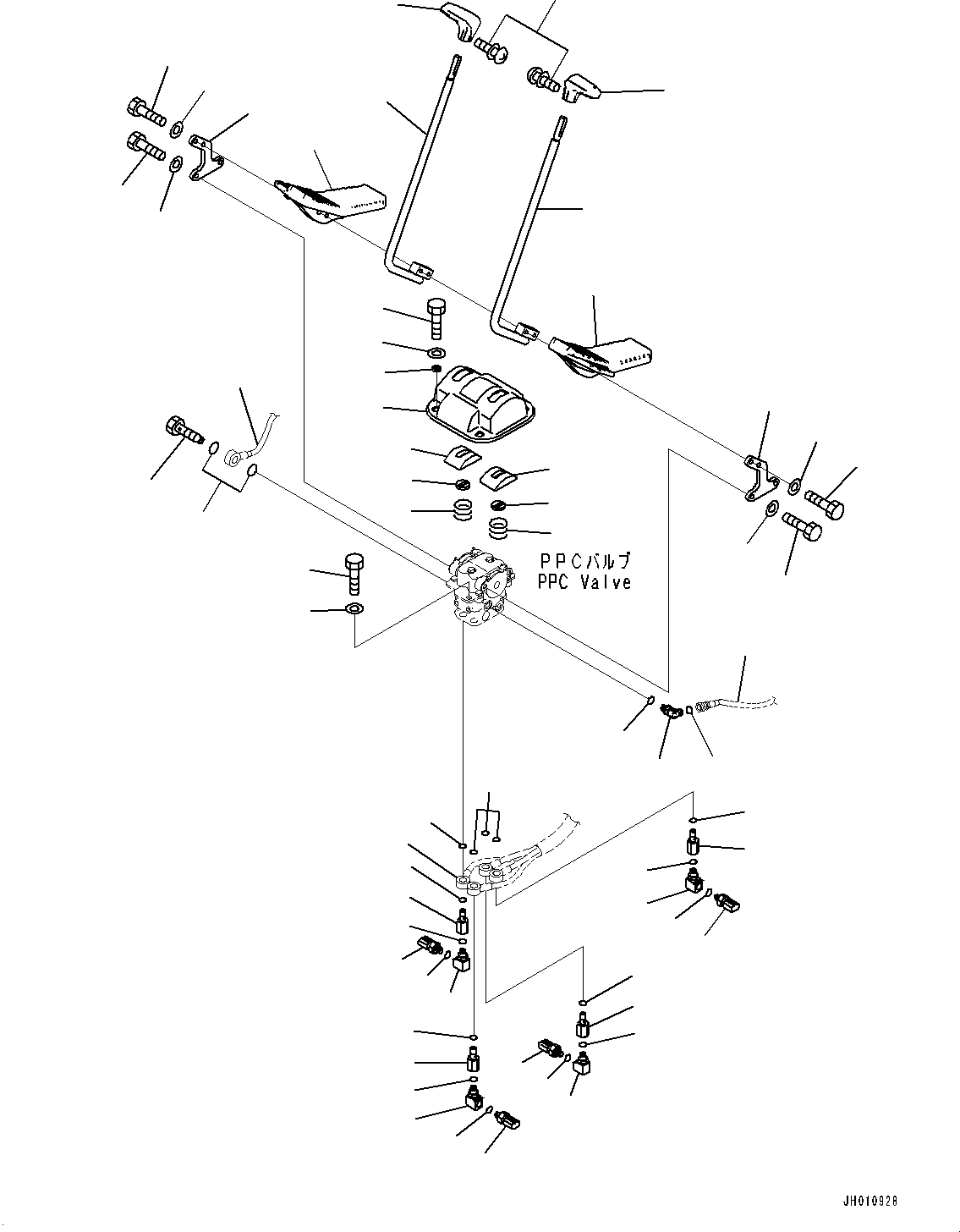 PPCバルブ
PPC Valve

JH010928