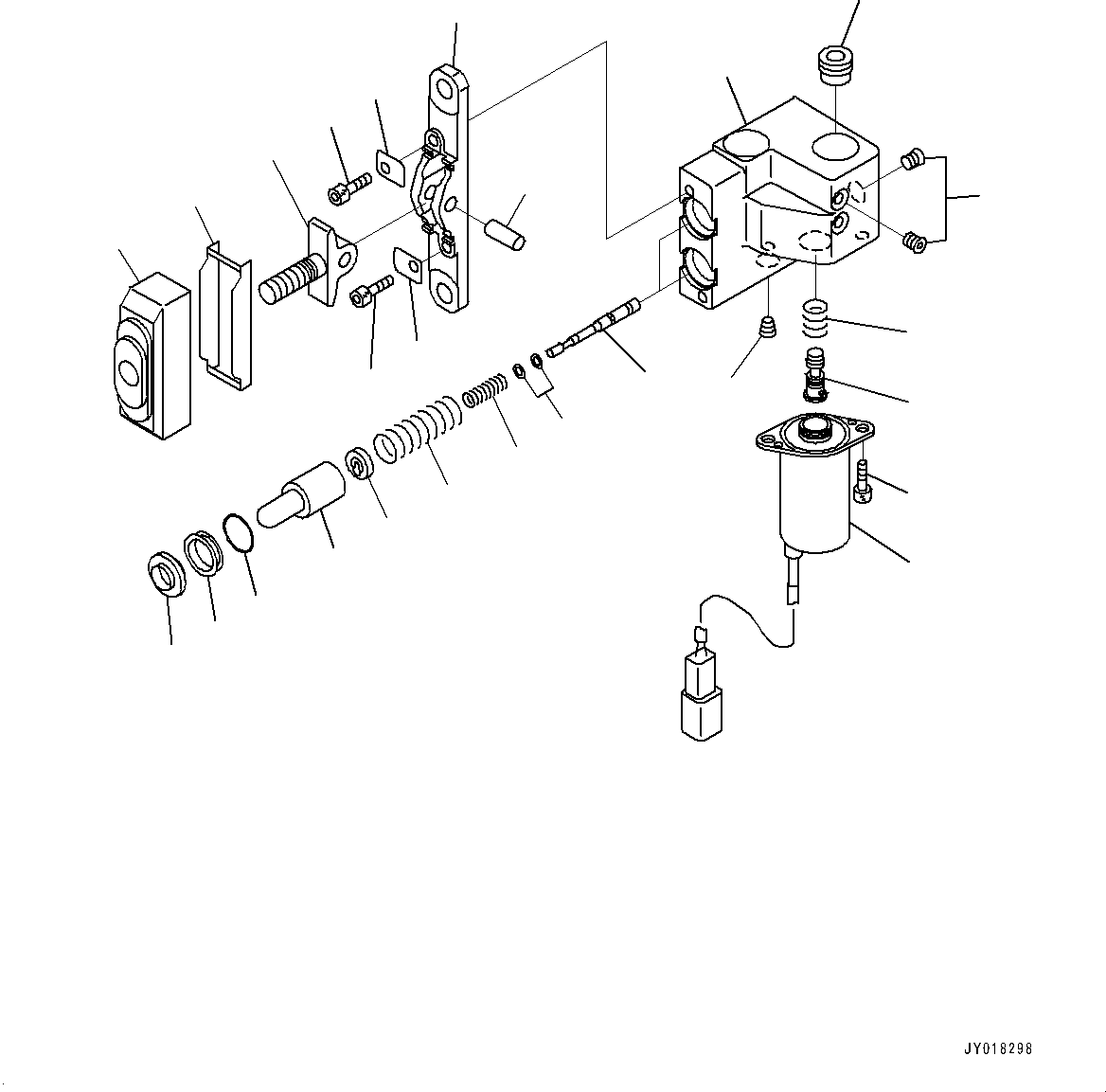 JY018298