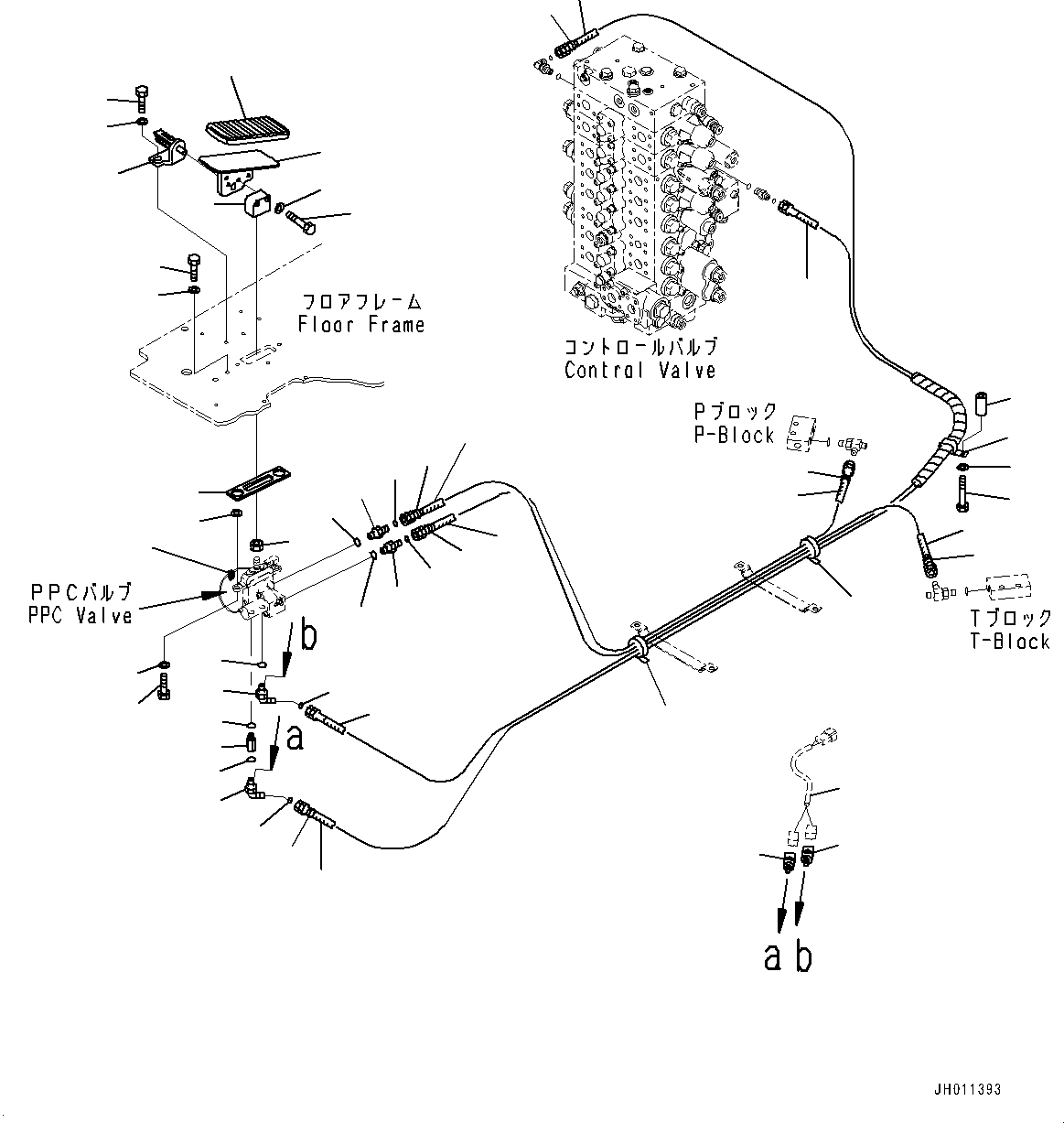 フロアフレーム
Floor Frame

コントロールバルブ
Control Valve

Pブロック
P-Block

PPCバルブ
PPC Valve

b

a

Tブロック
T-Block

a b

JH011393