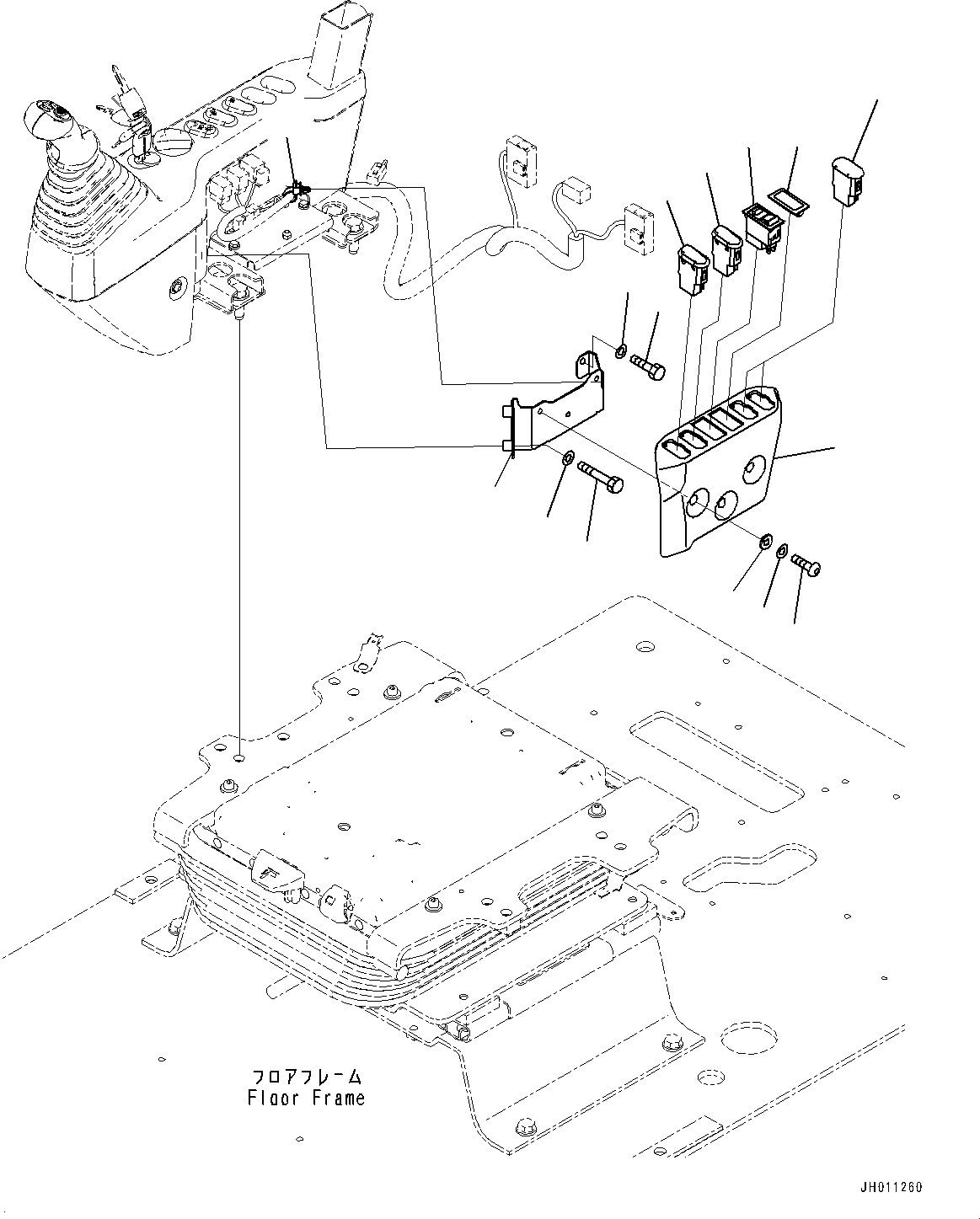 フロアフレーム
Floor Frame

JH011260